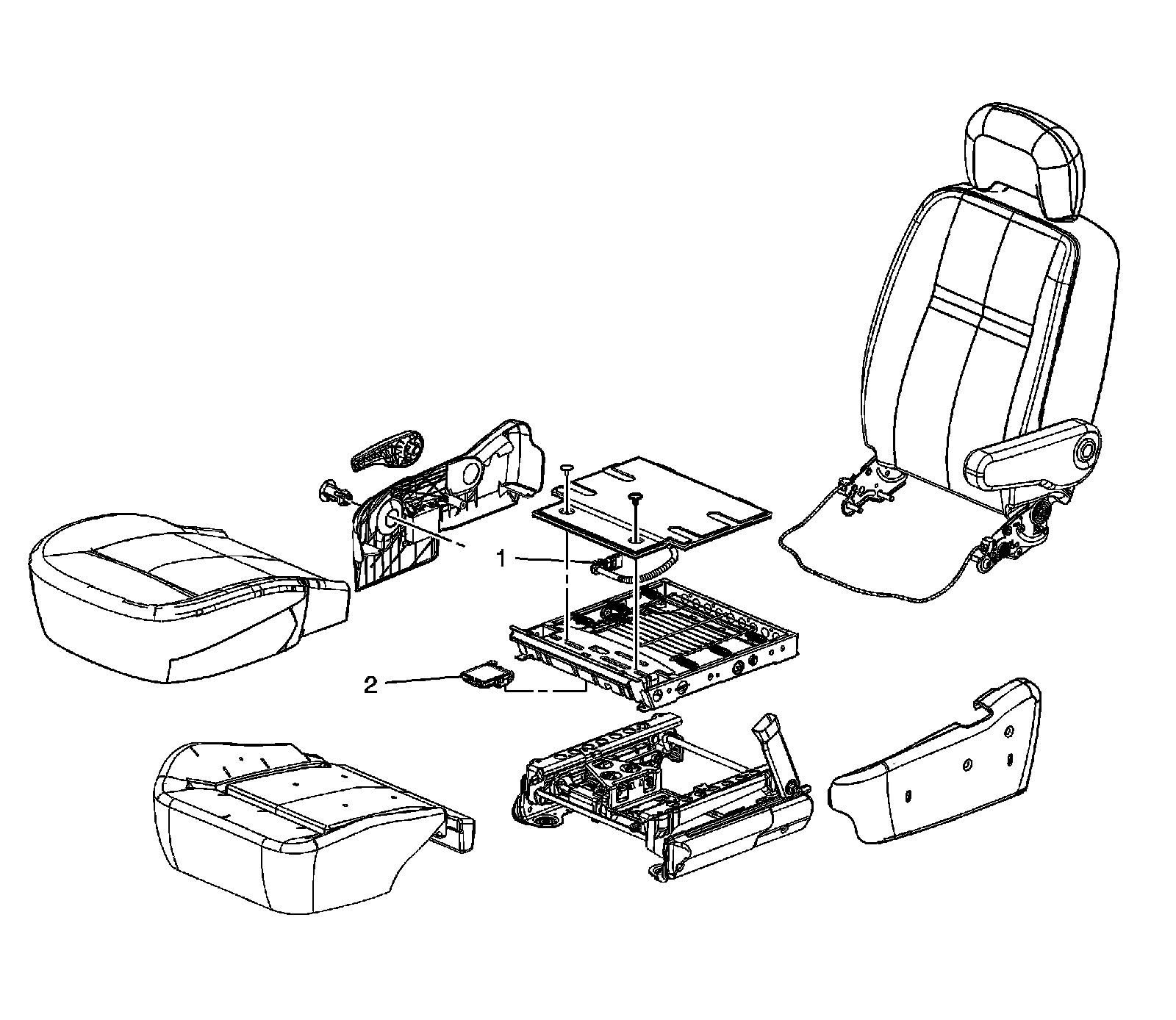 1

2