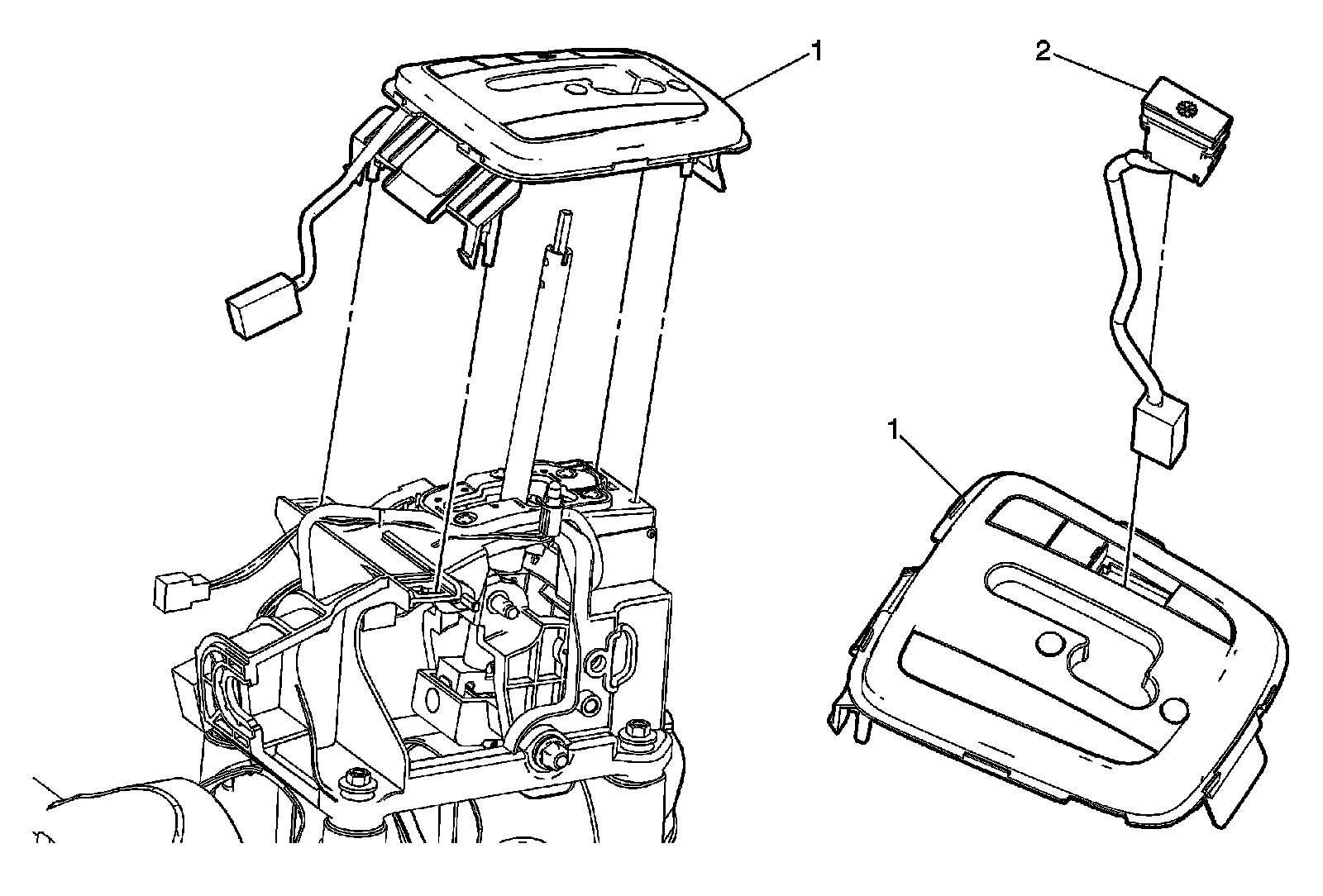 1
2
1