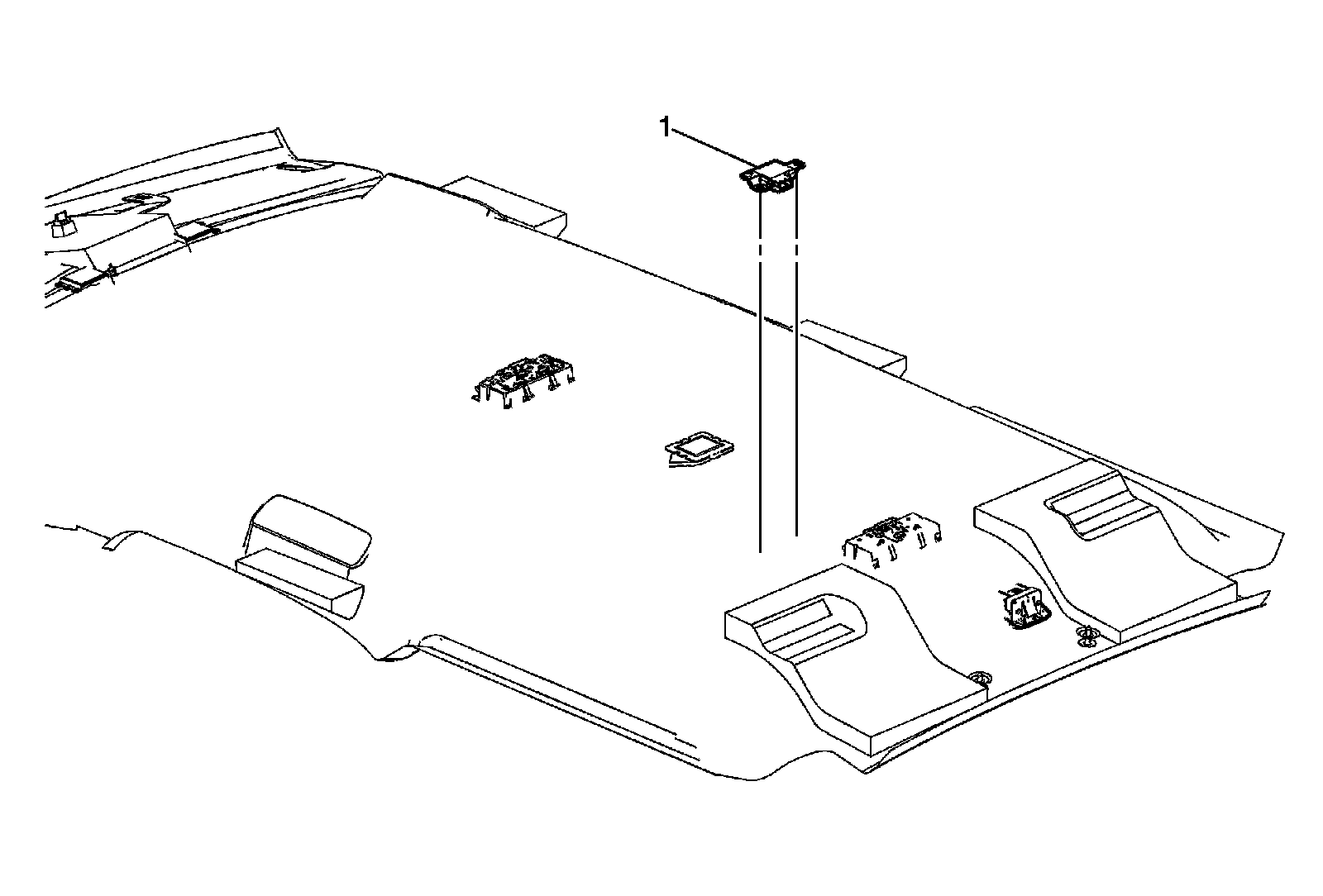 1