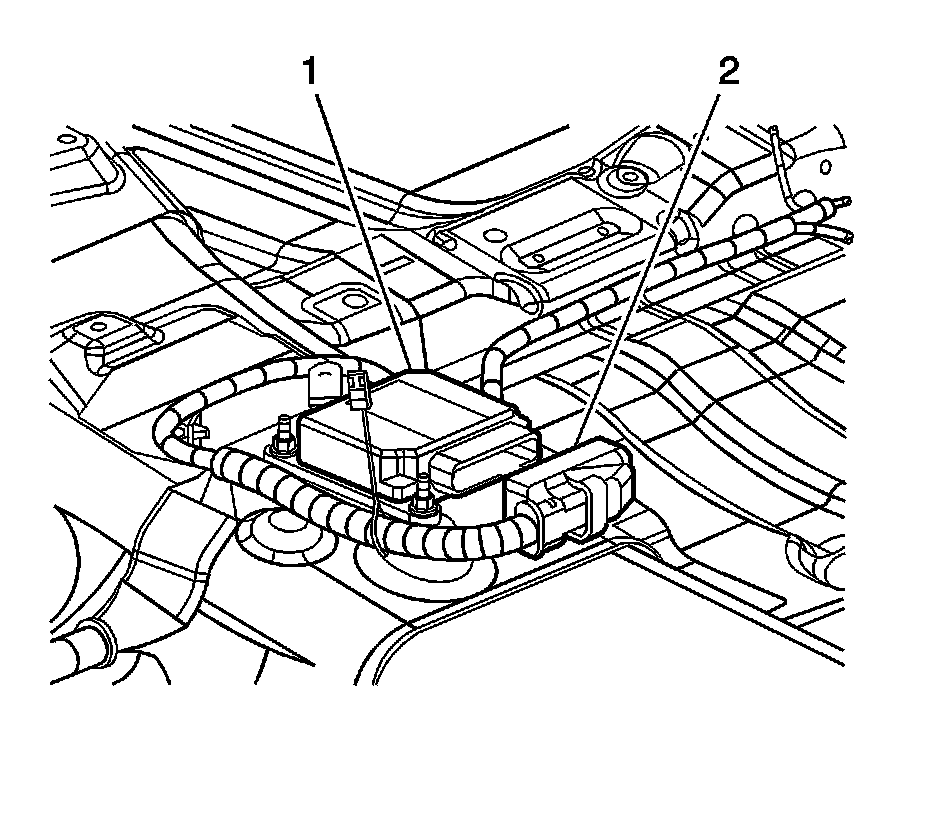 1
2