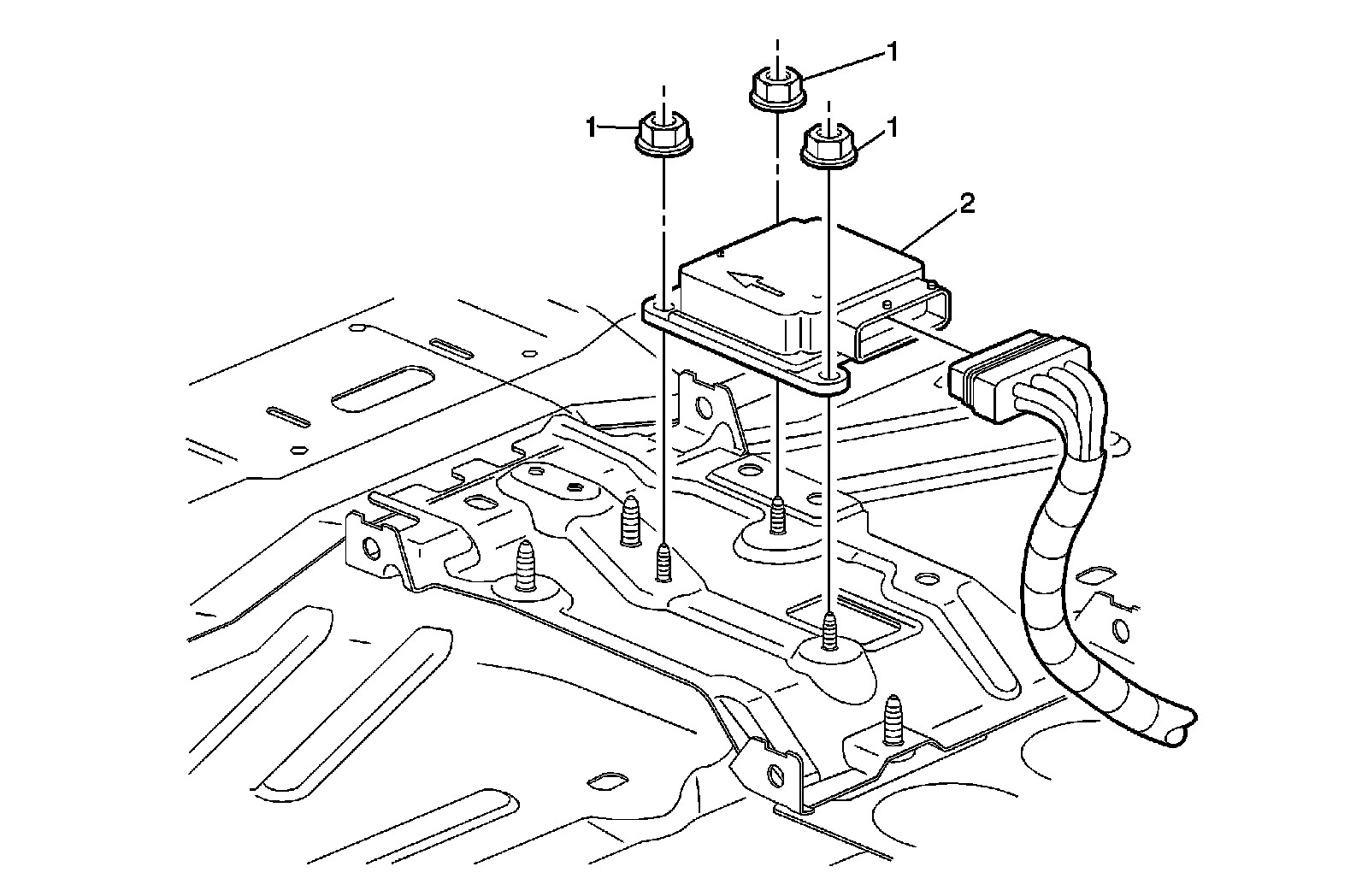 1
1
1
2