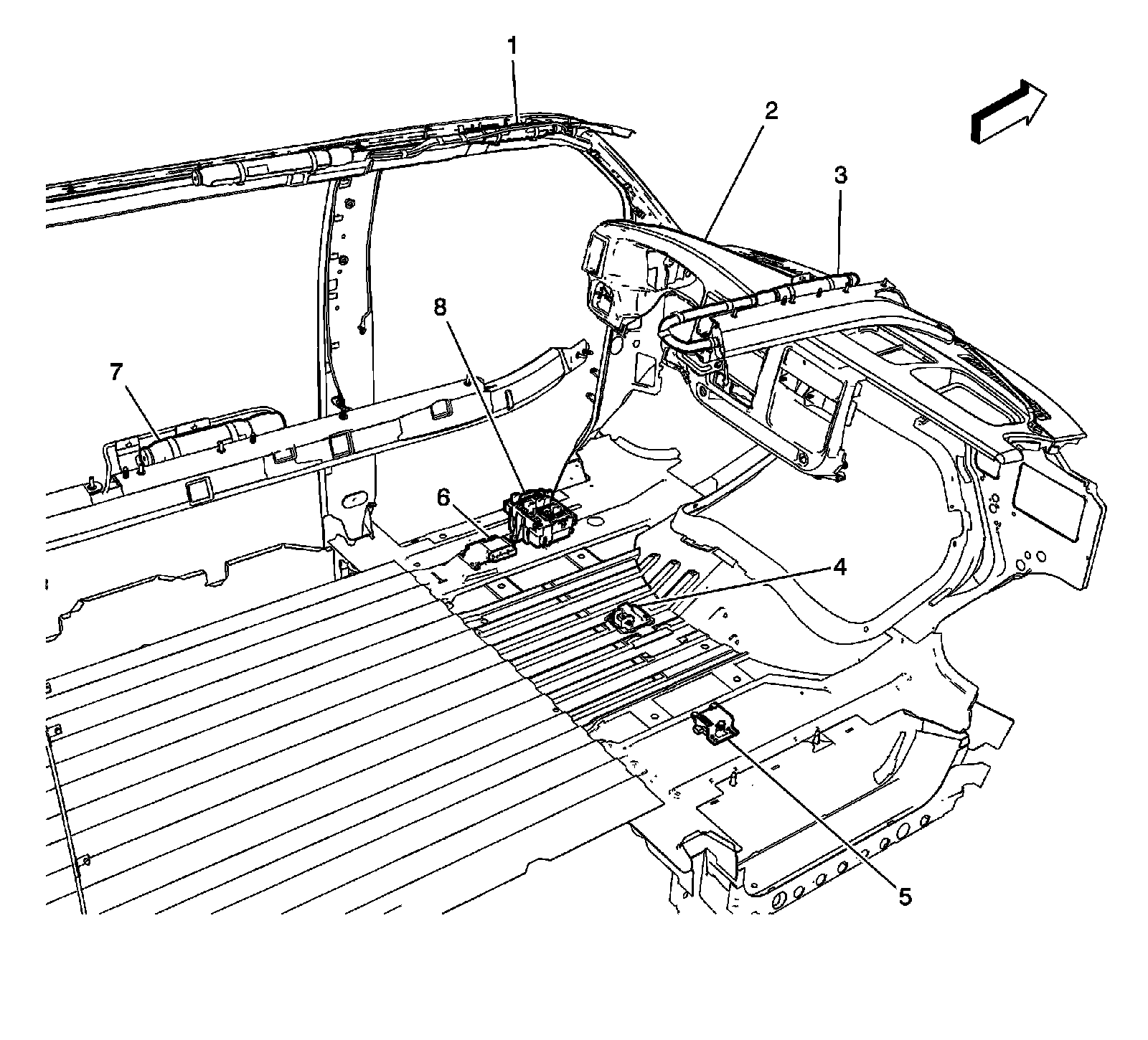 1
2
3
8
7
6
4
5