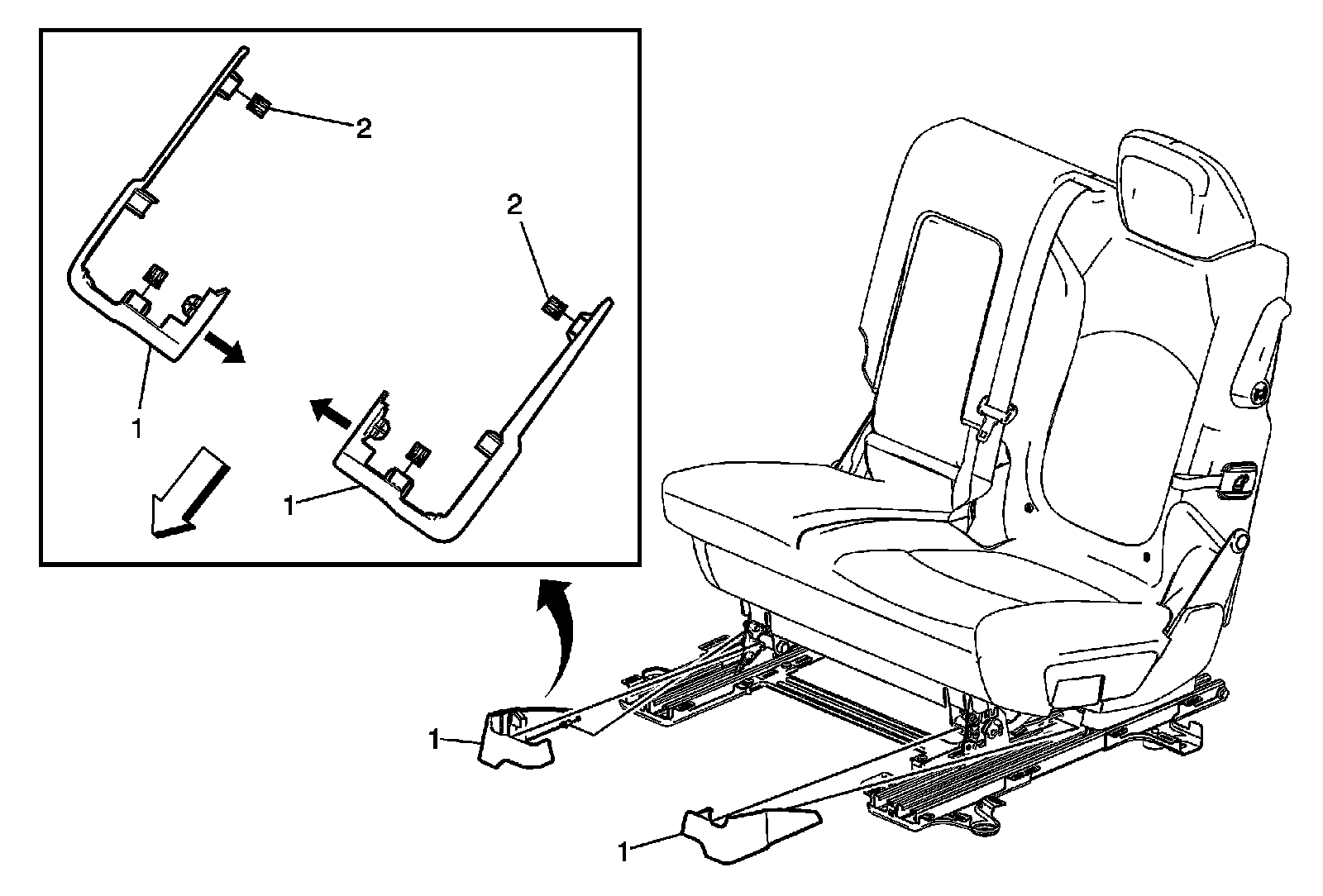 2
2
1
1
1
1