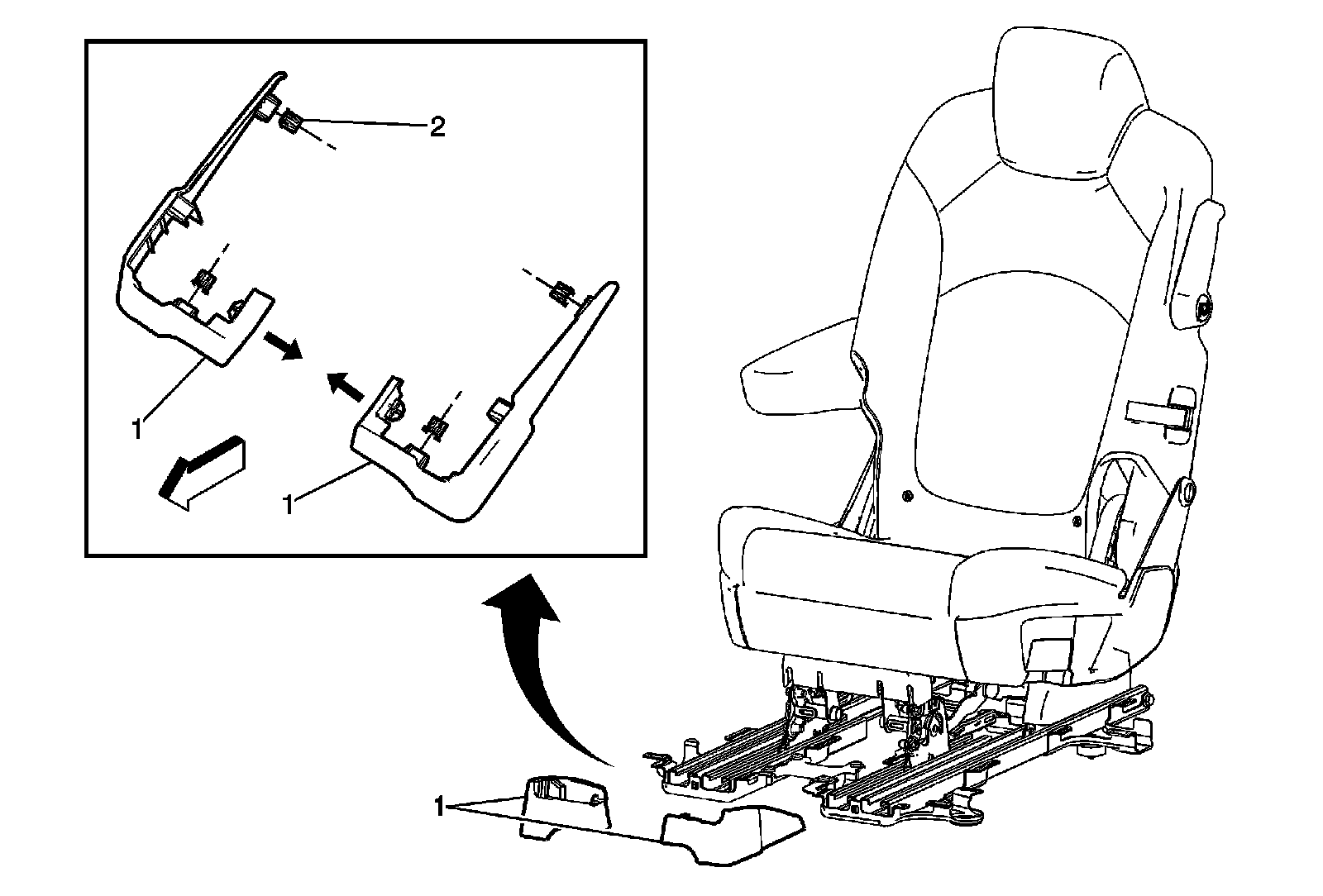 2

1

1

1