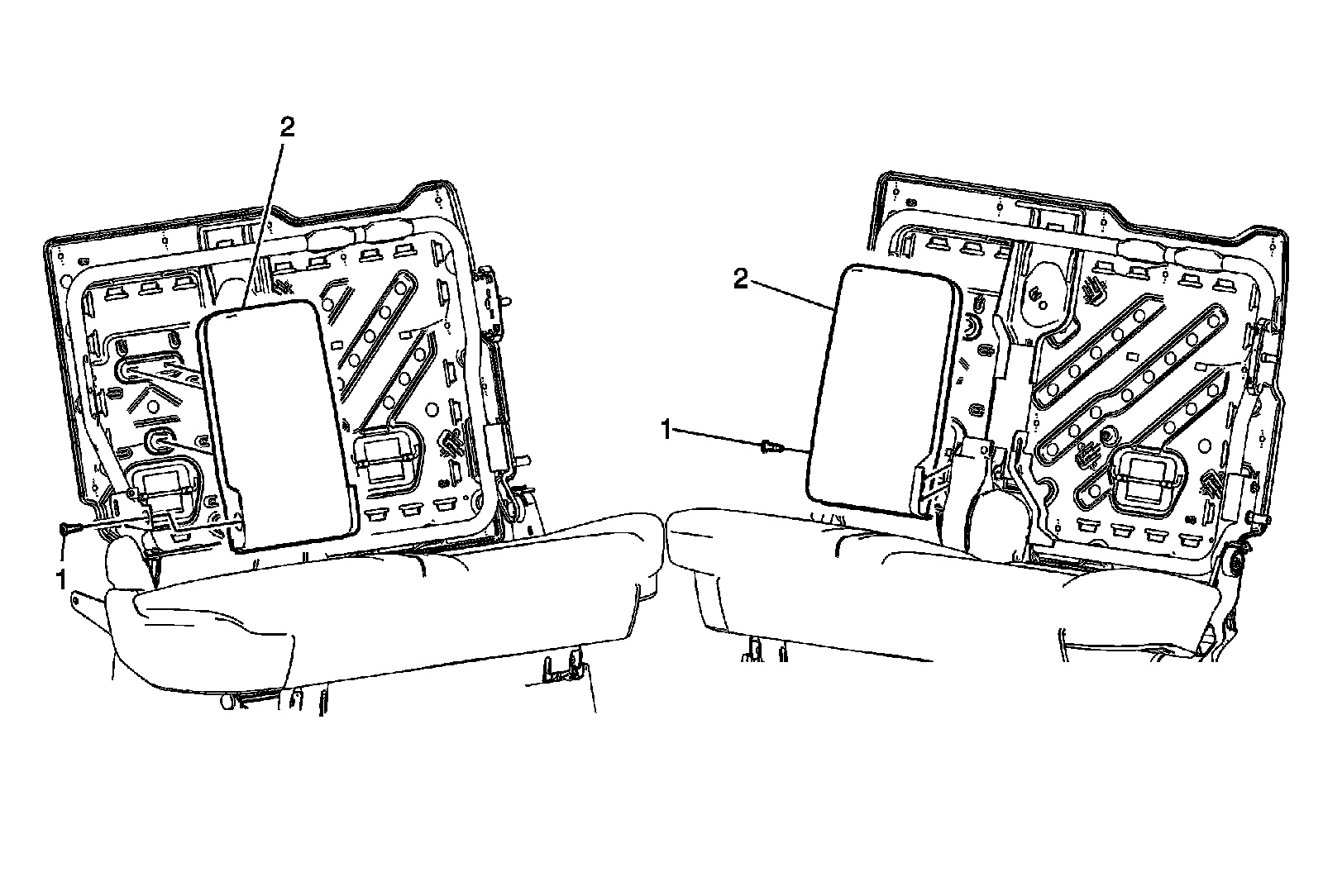 2
1
2
1