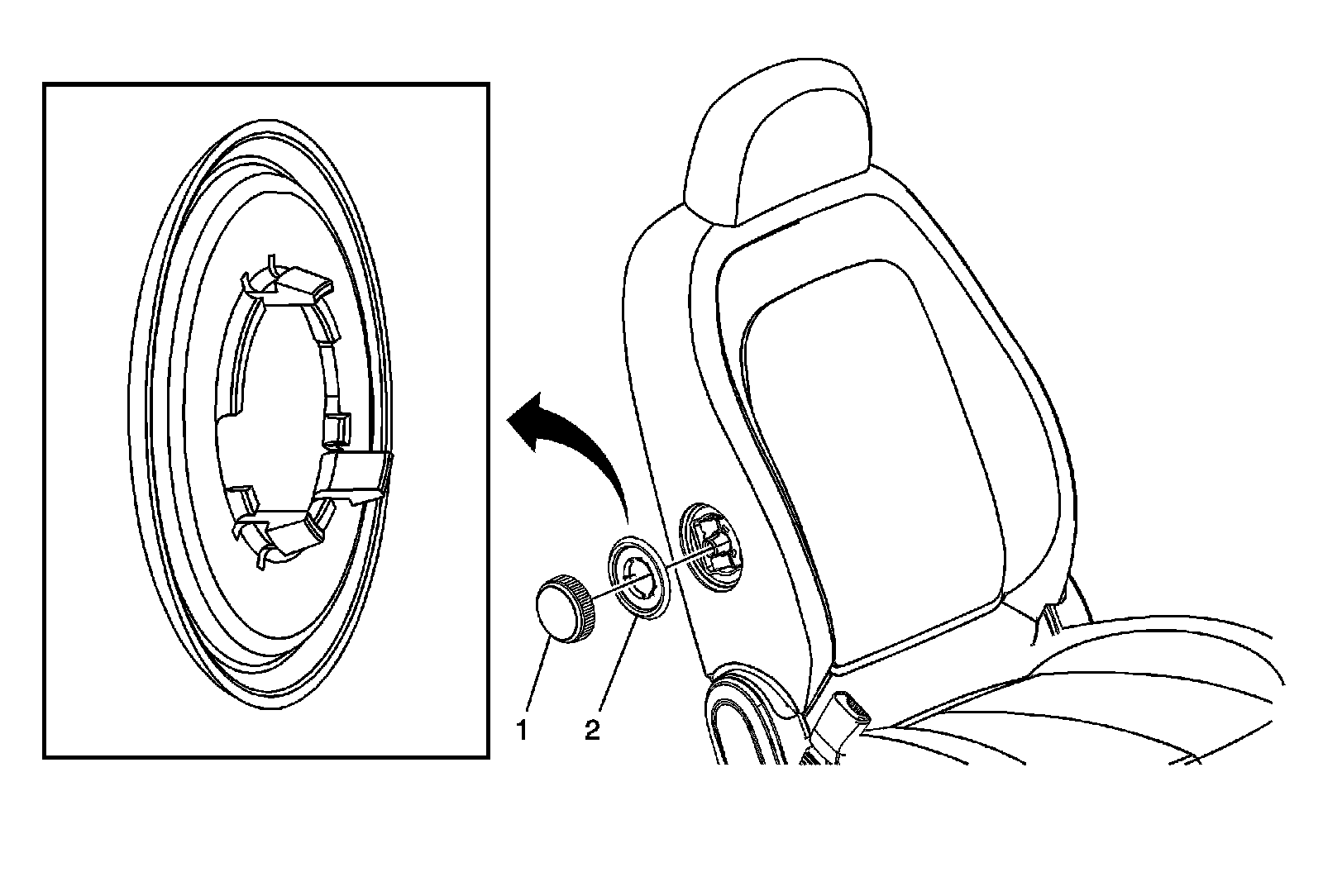 1
2