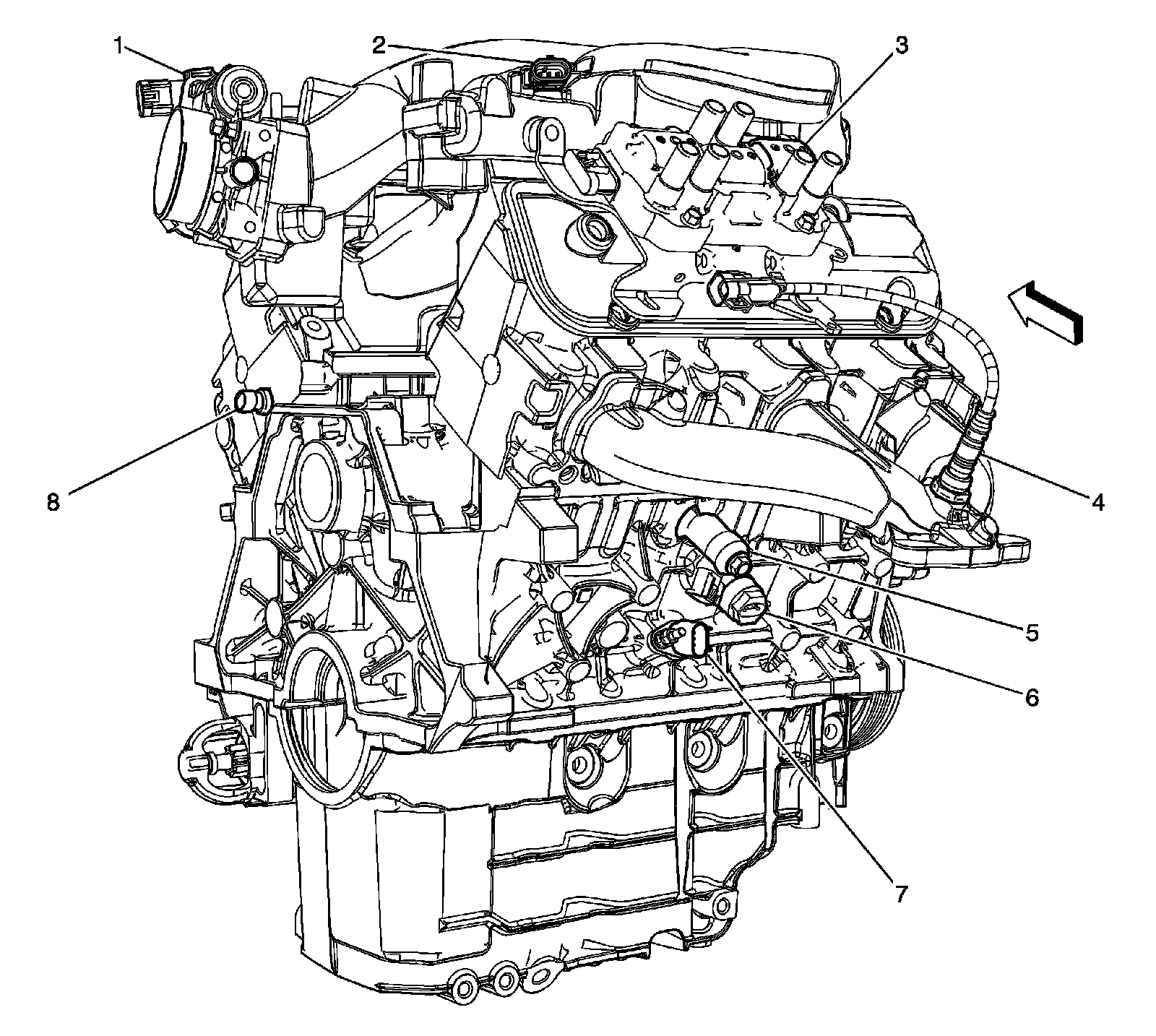 1
2
3
8
4
5
6
7