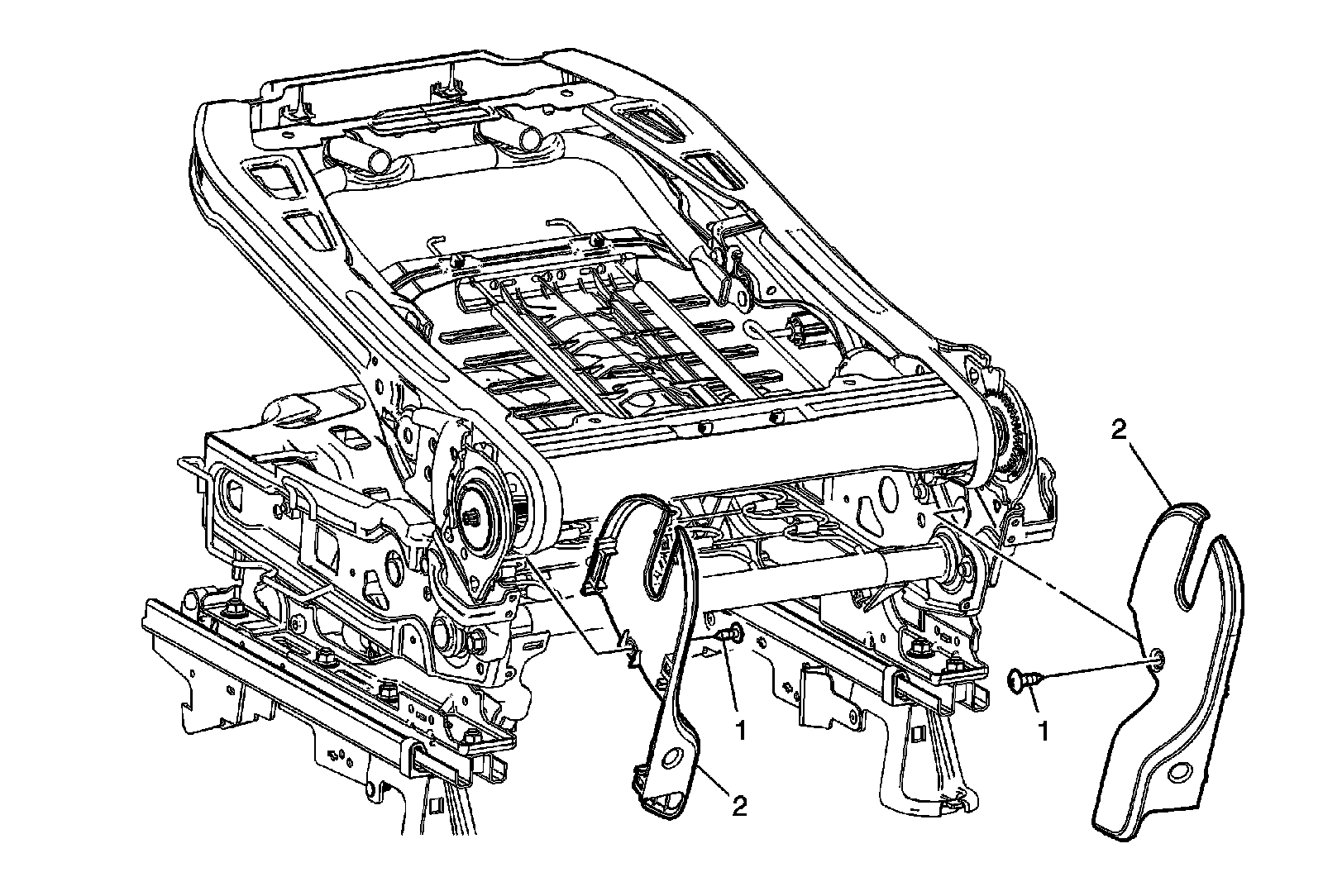 2
1
1
2