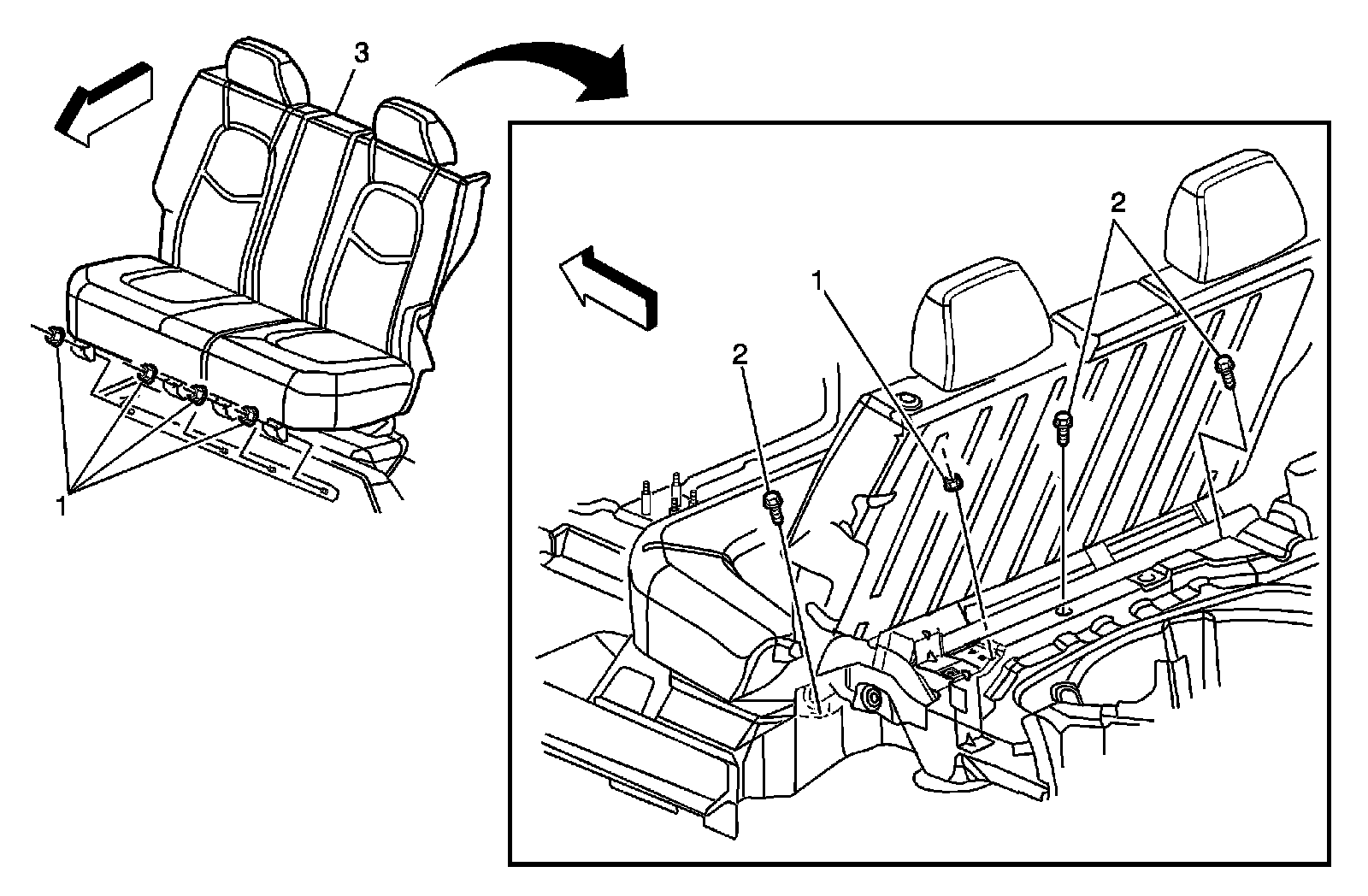 3
1
2
1
2