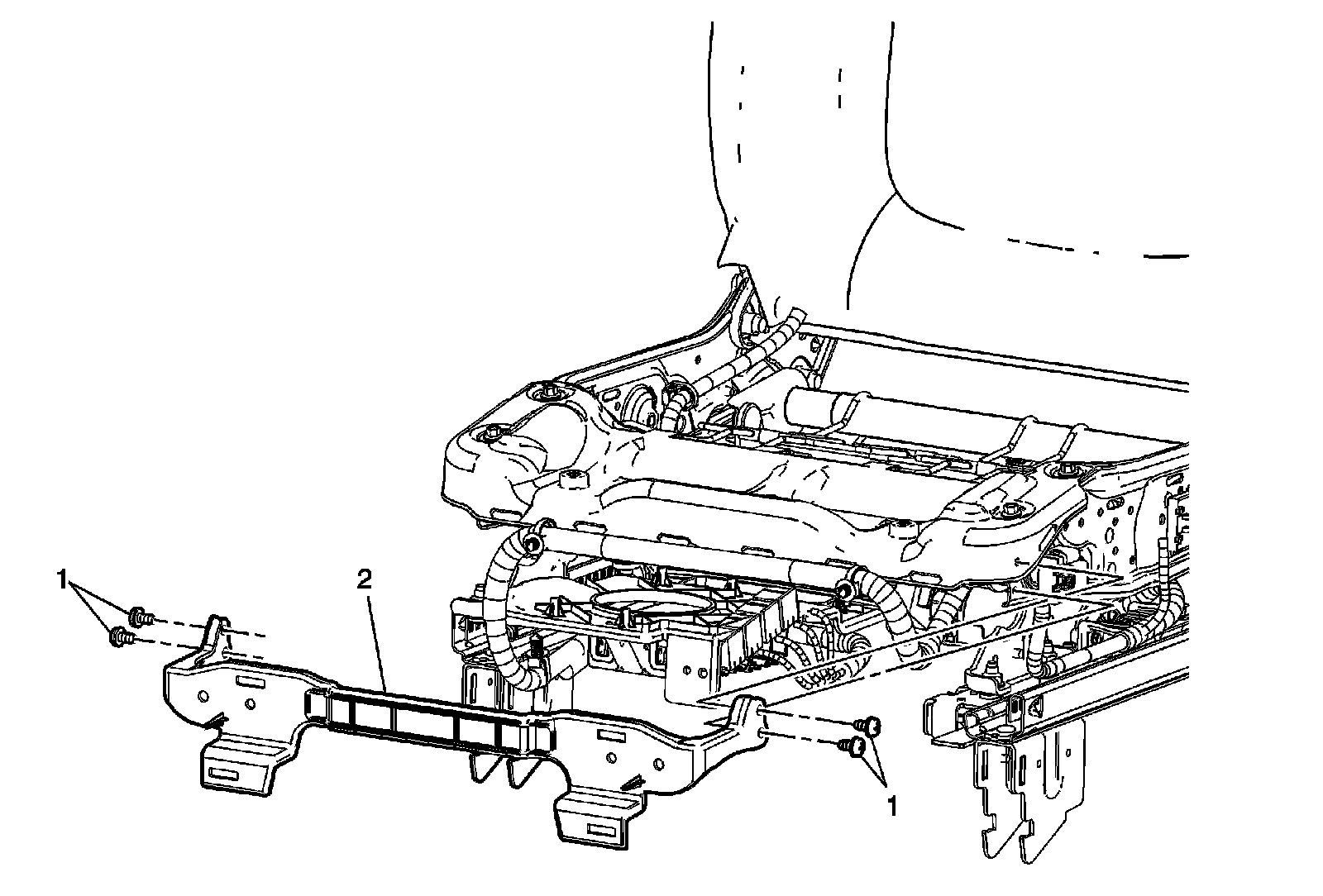 1
2
1