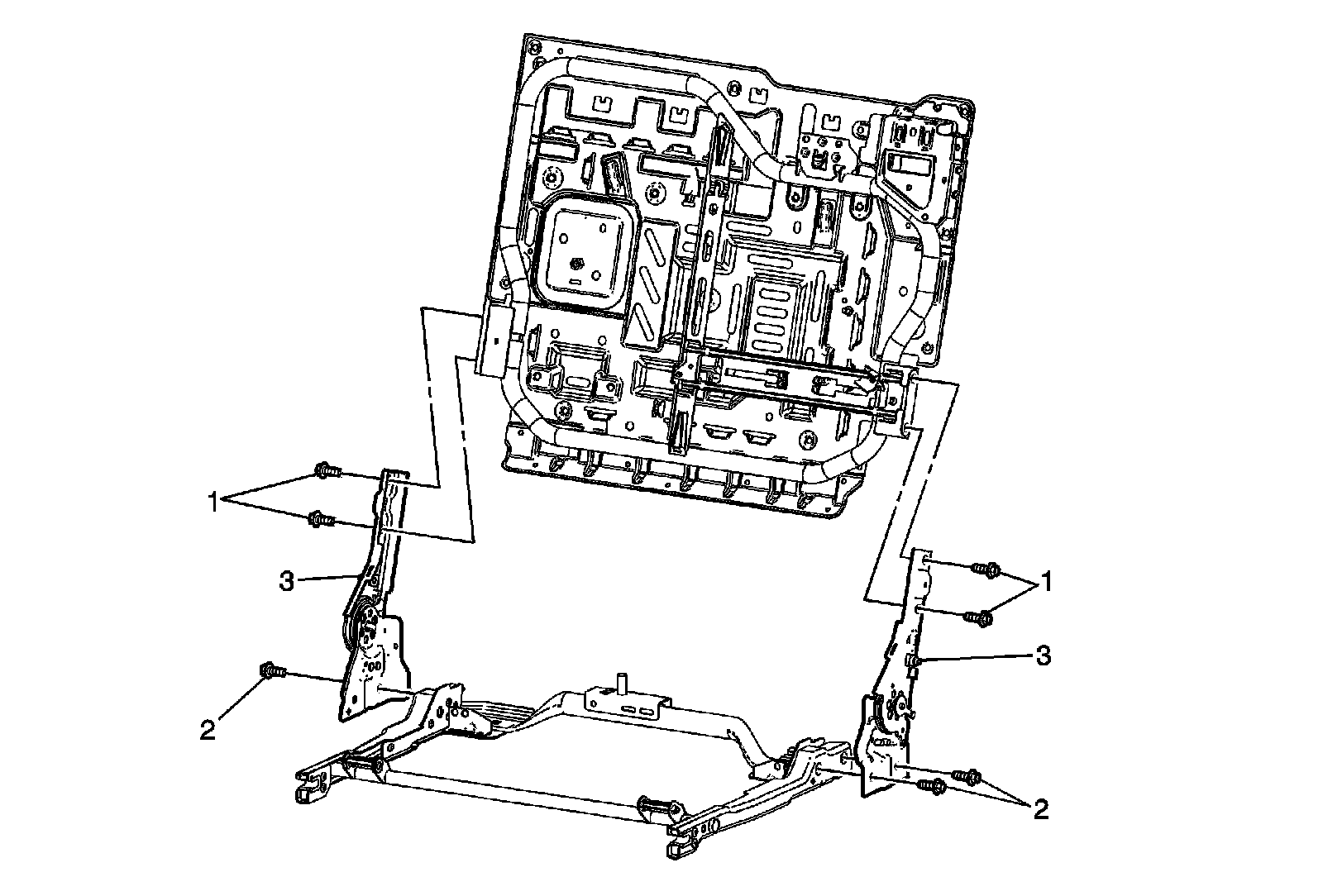 1
3
2
1
3
2