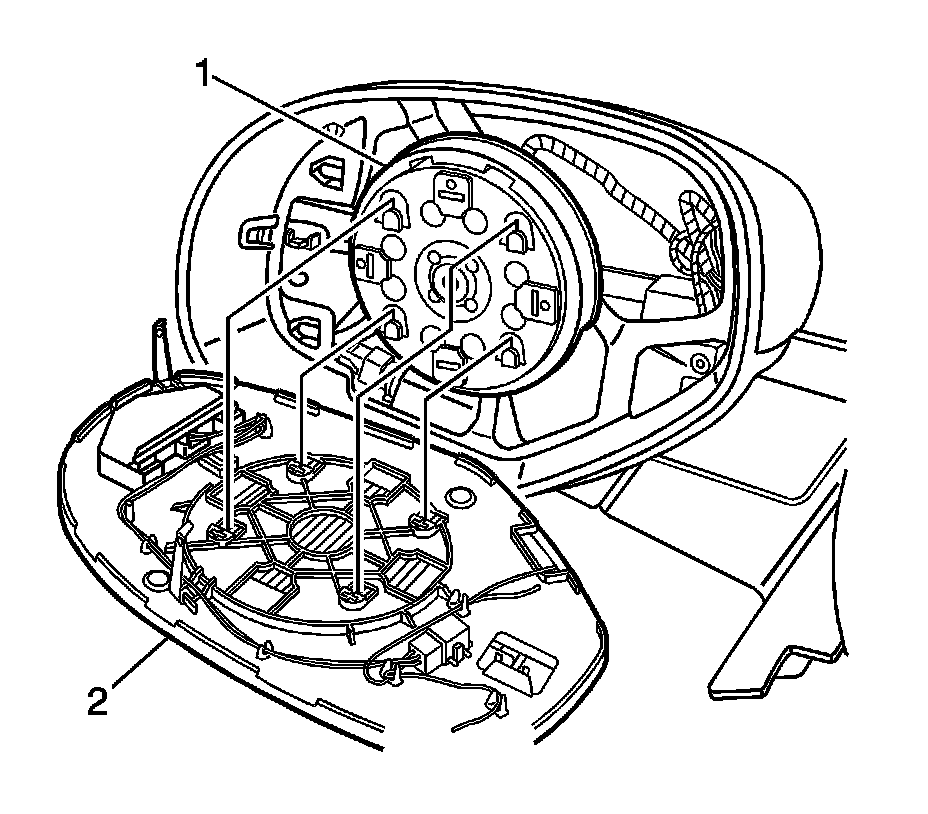 1
2