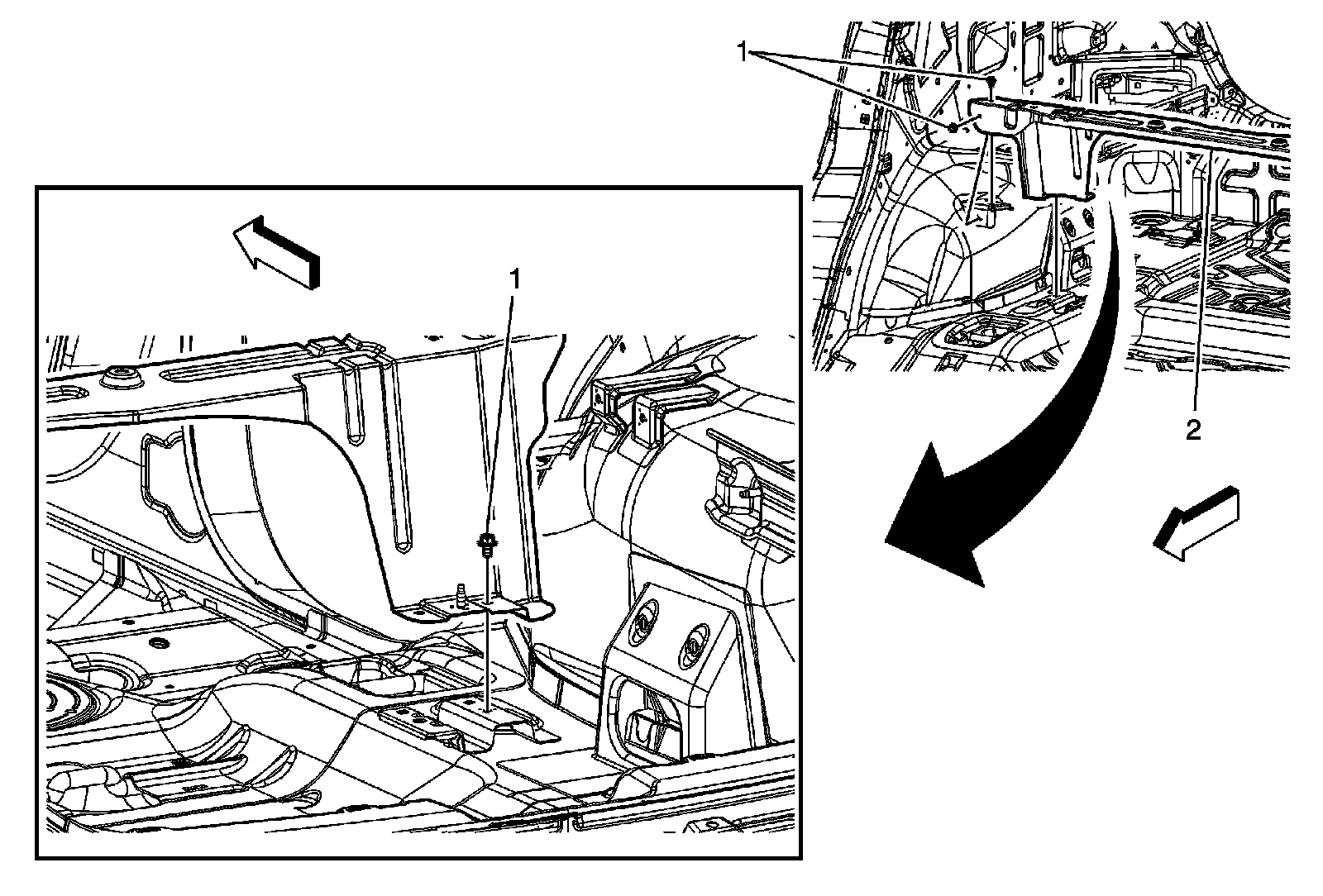 1

1

2