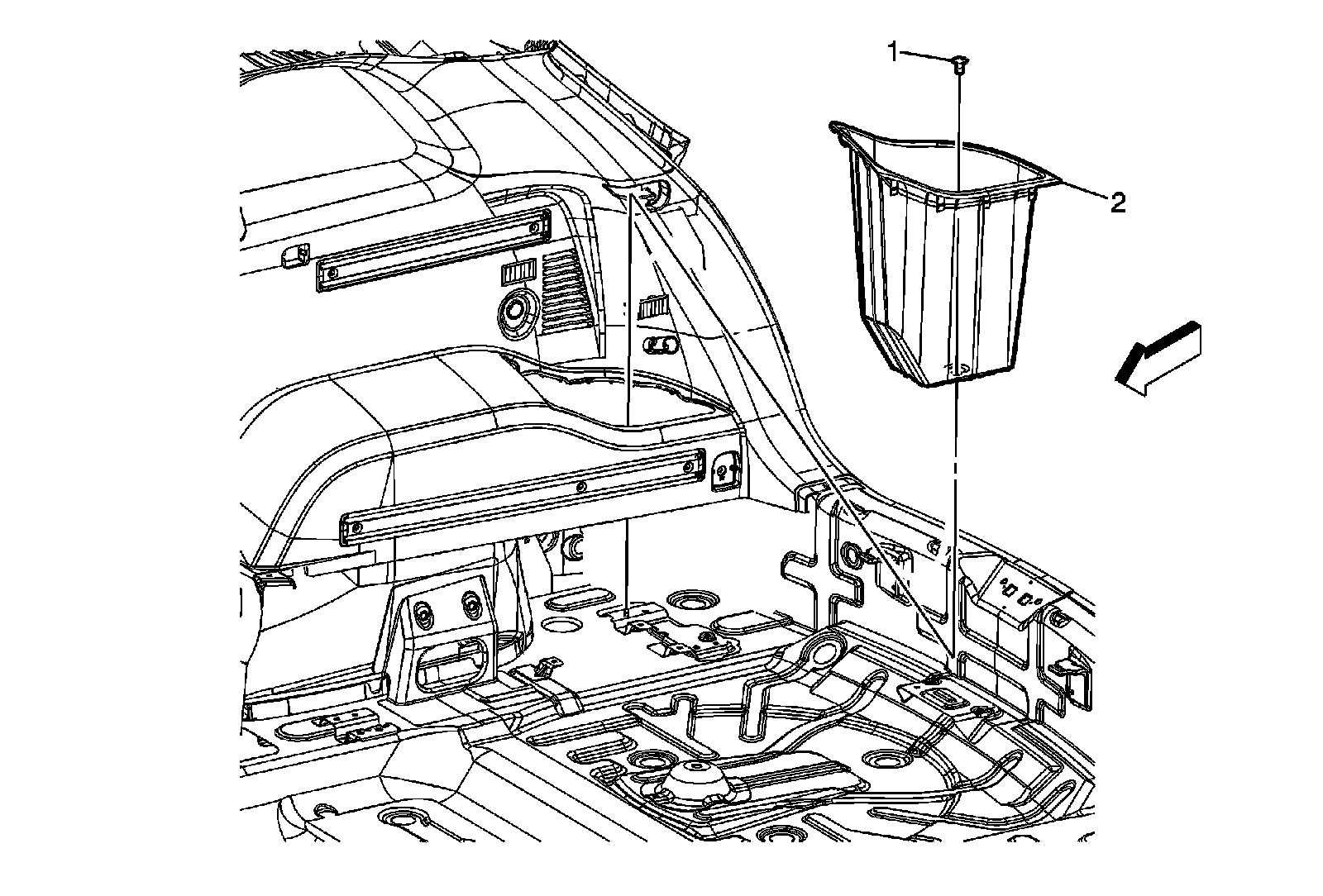 1
2