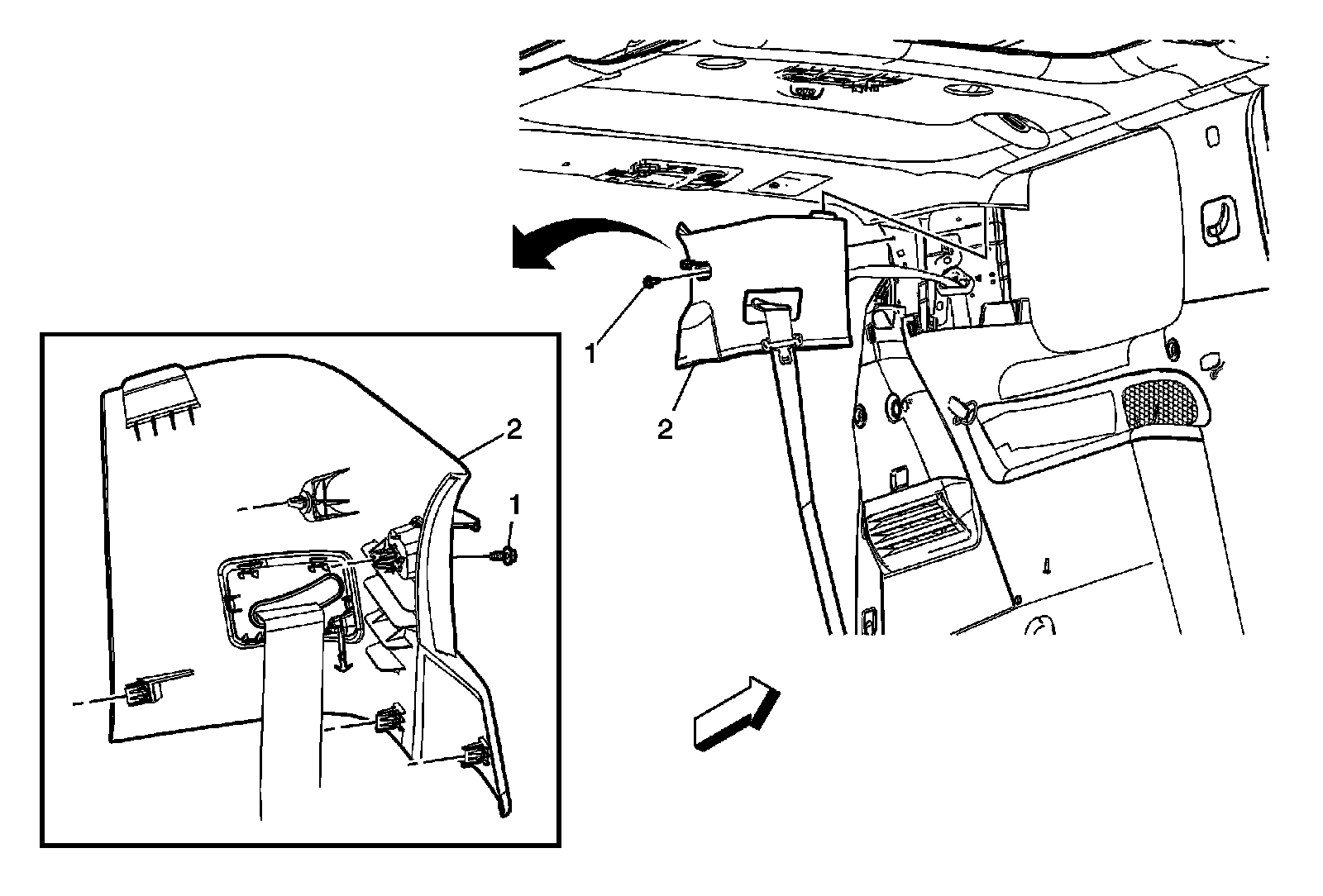 1
2
2
1