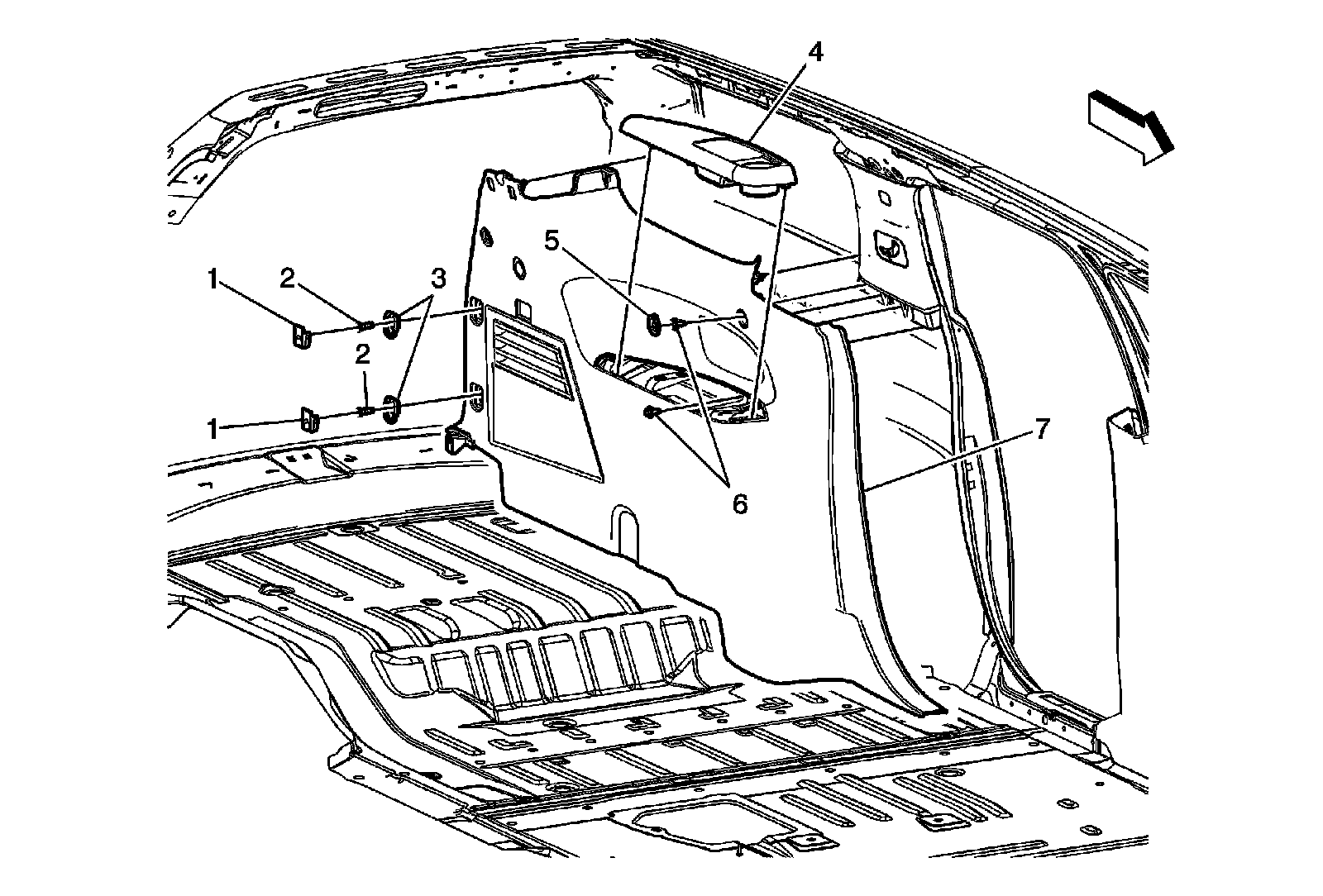 4
5
1
2
3
2
1
7
6