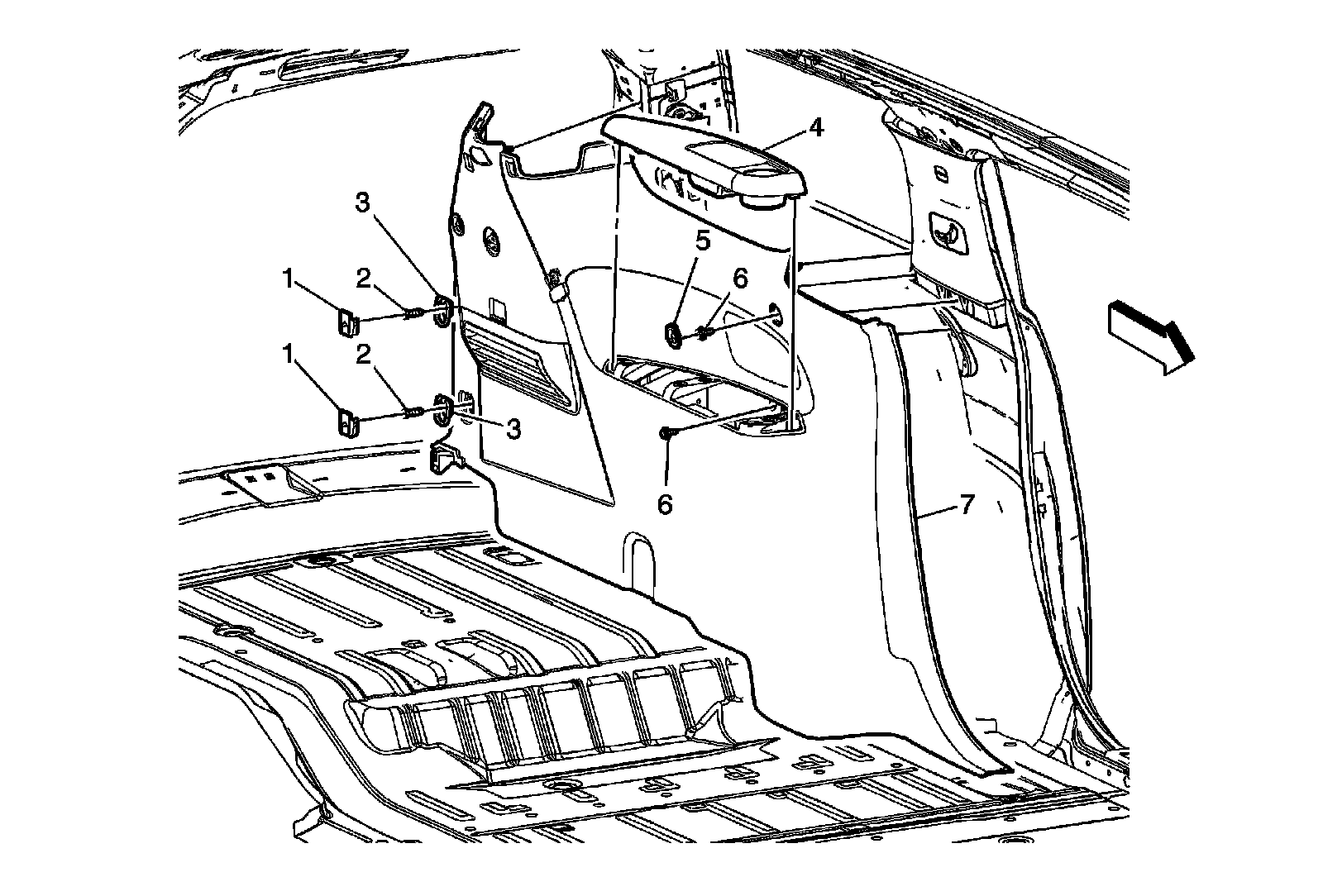 4
3
5
6
1
2
1
2
3
6
7