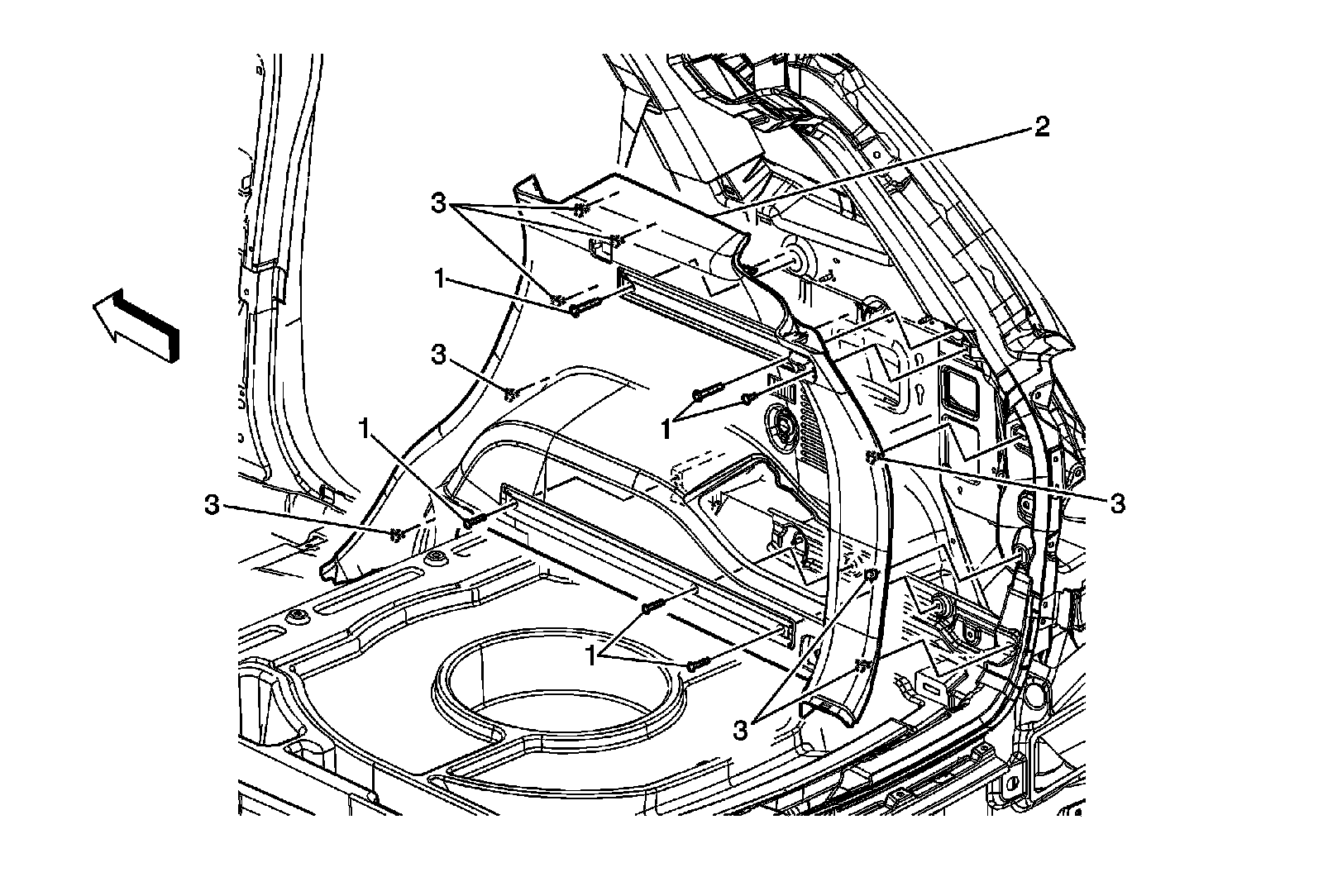 2
3
1
3
1
1
3
3
1
3