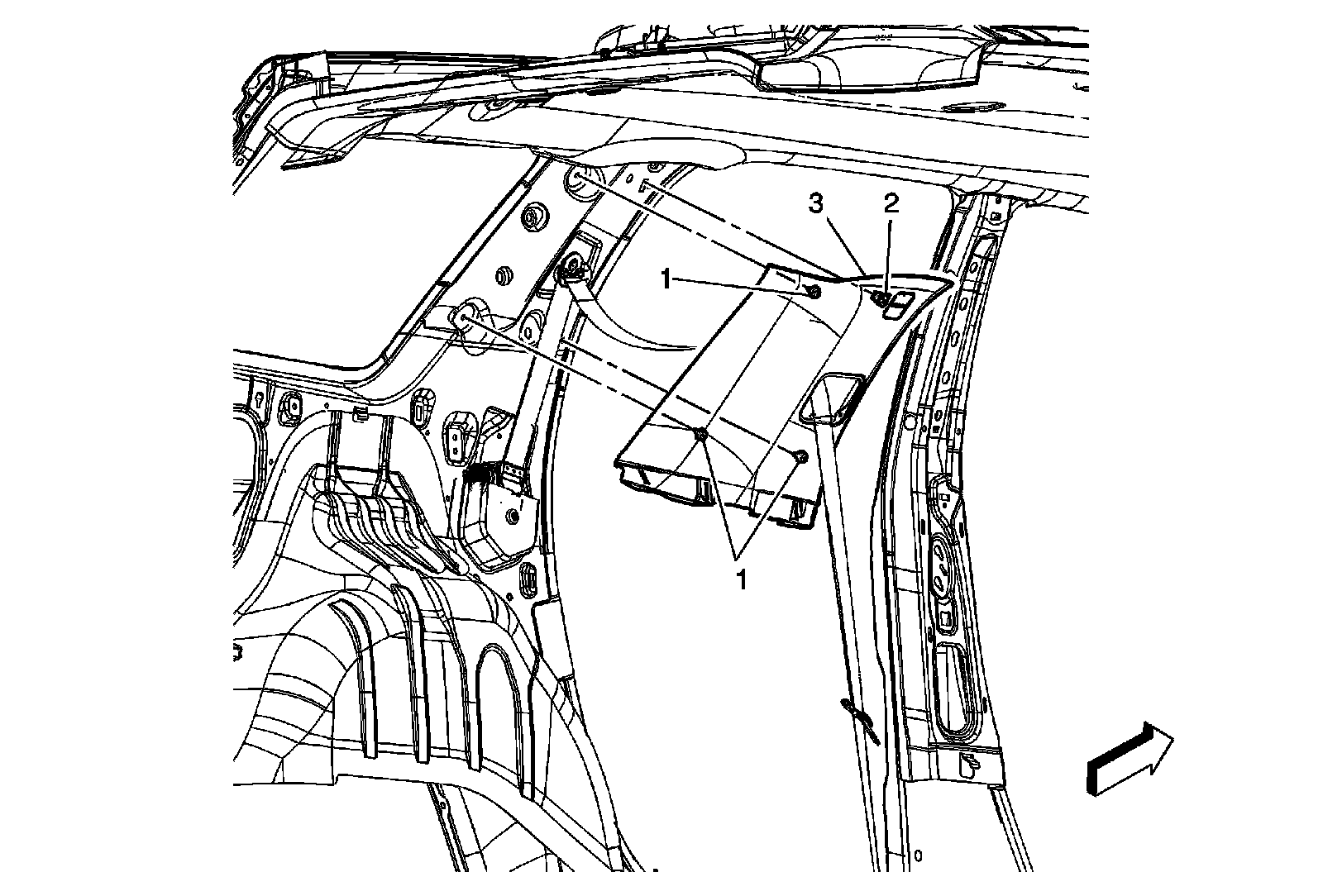 3
2
1
1