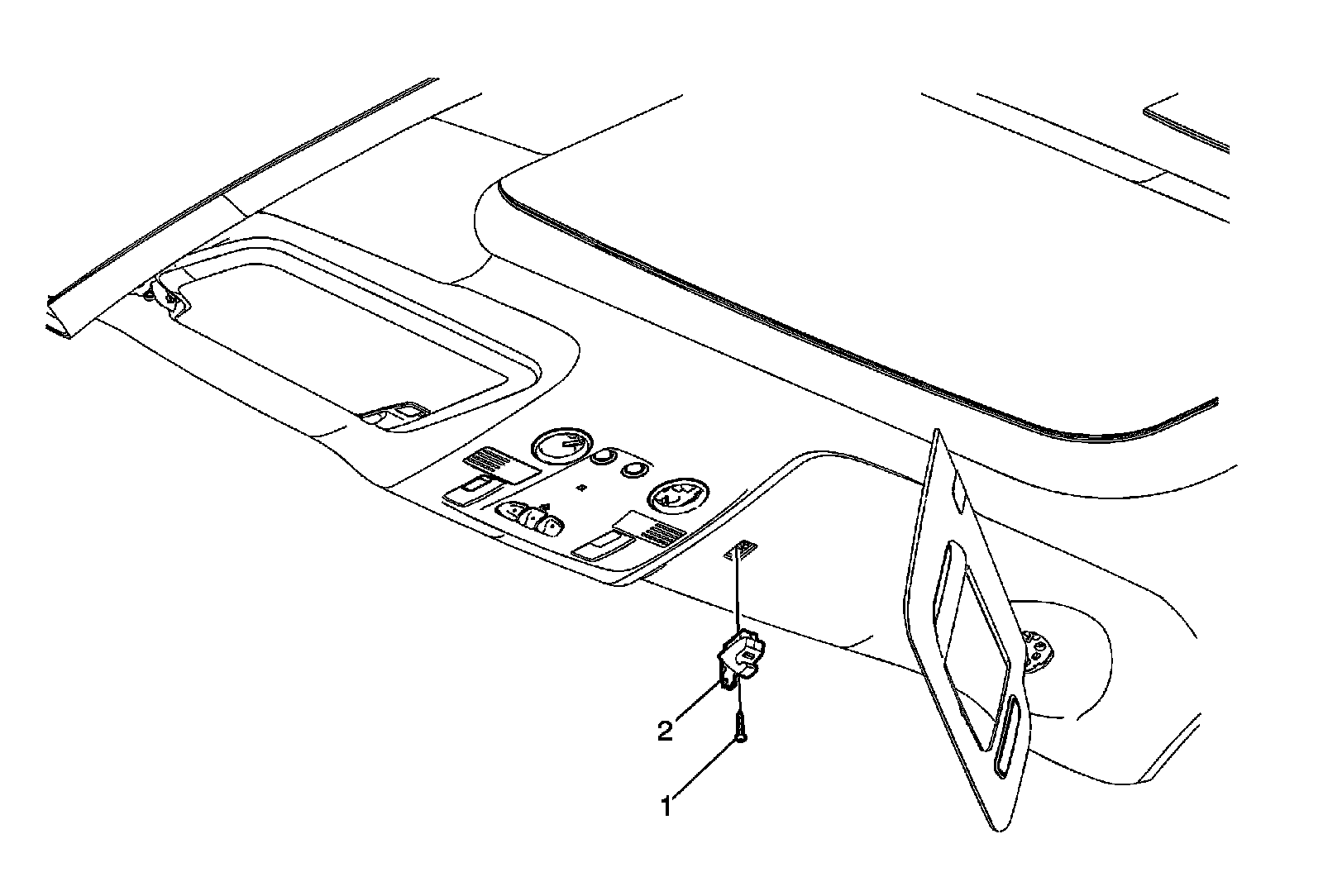 2
1