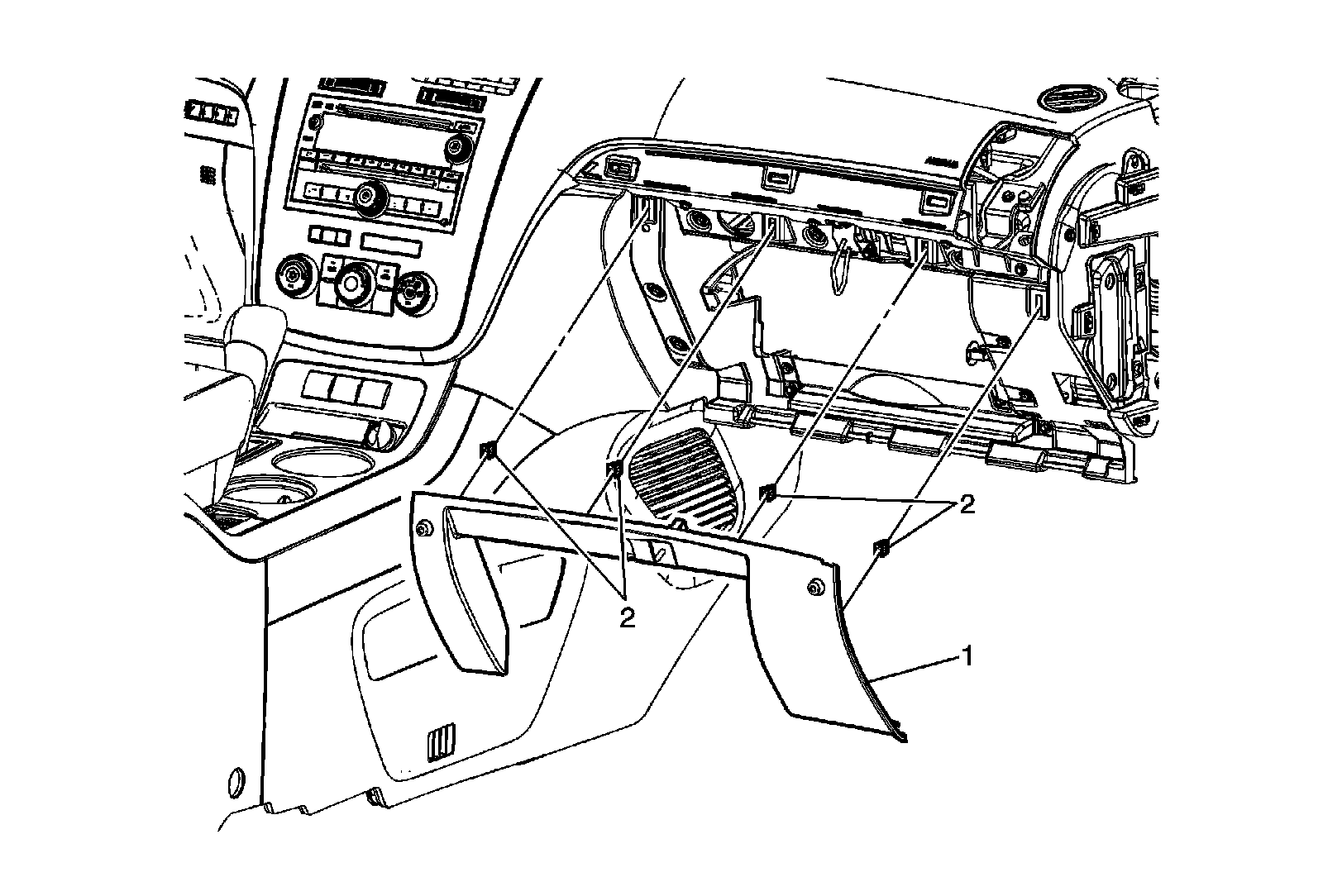 2
2
1