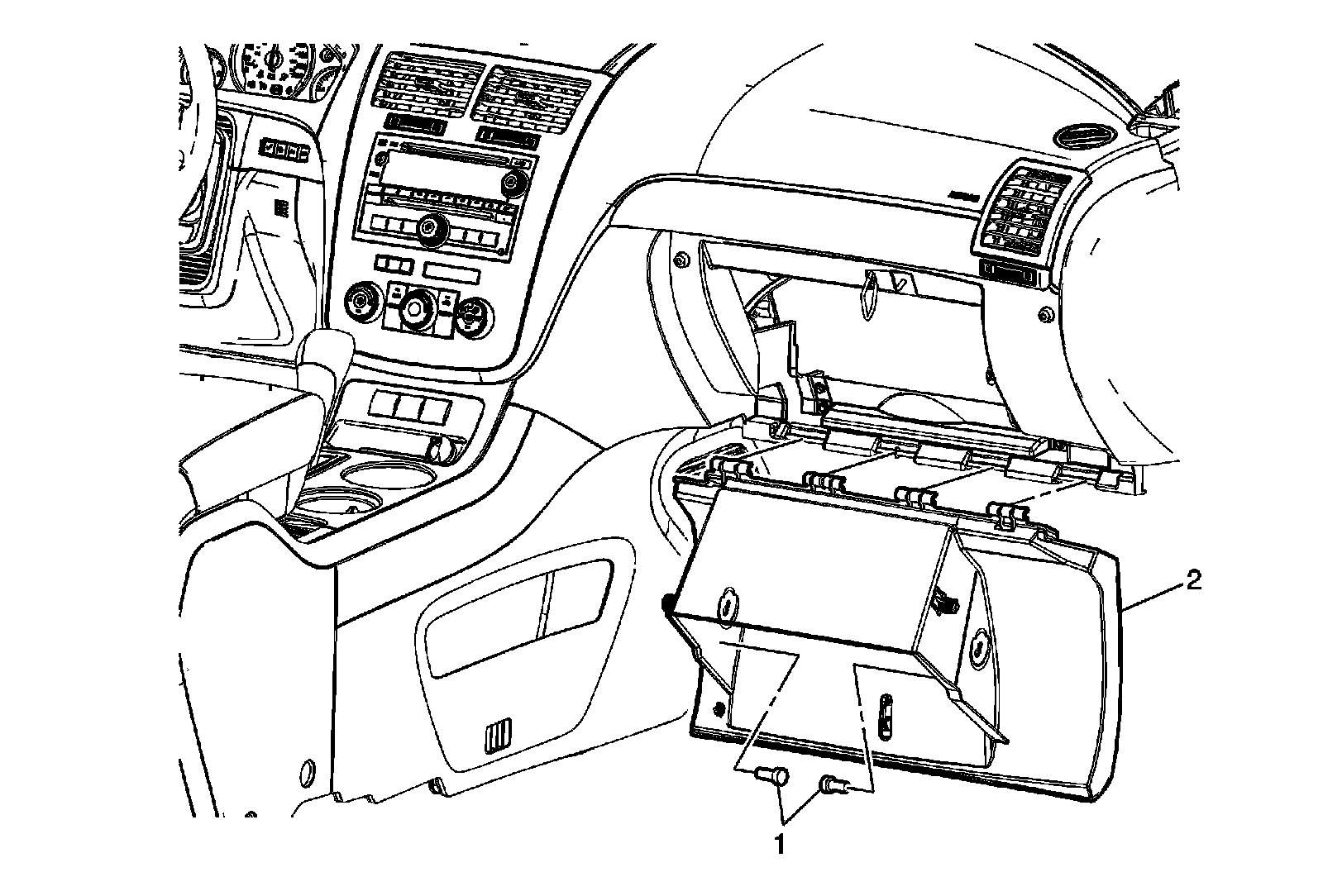 2

1