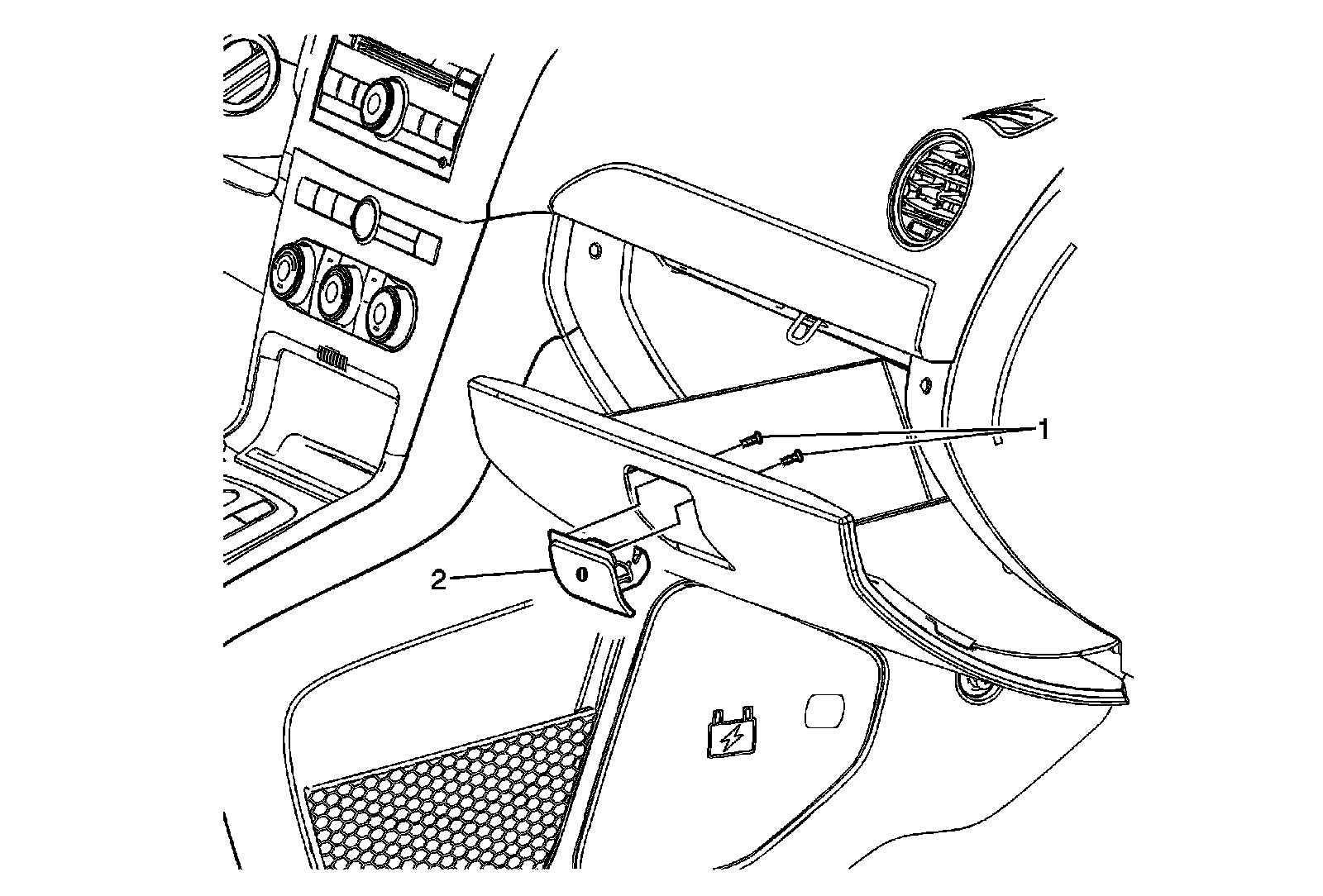 1
2