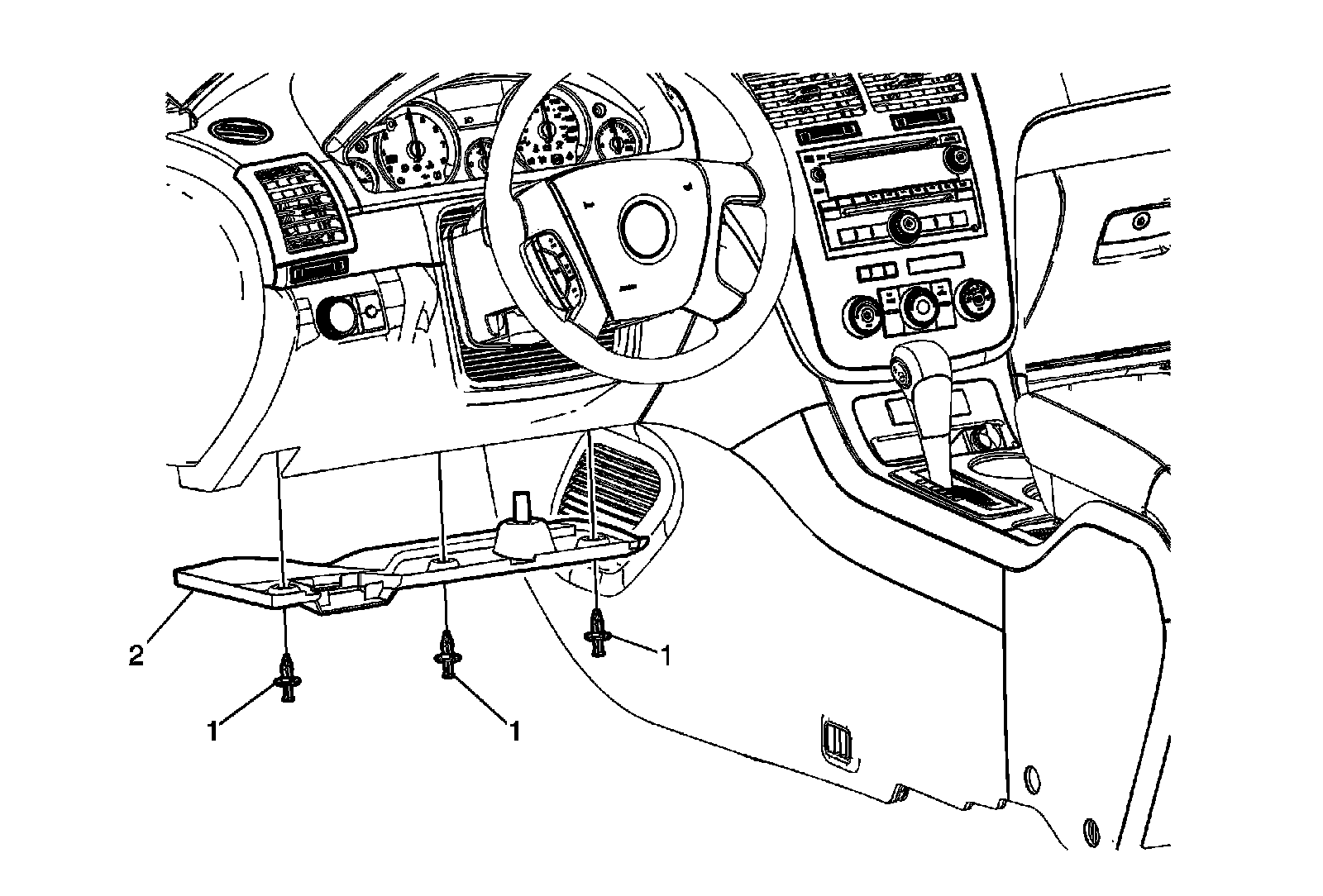 2
1
1
1