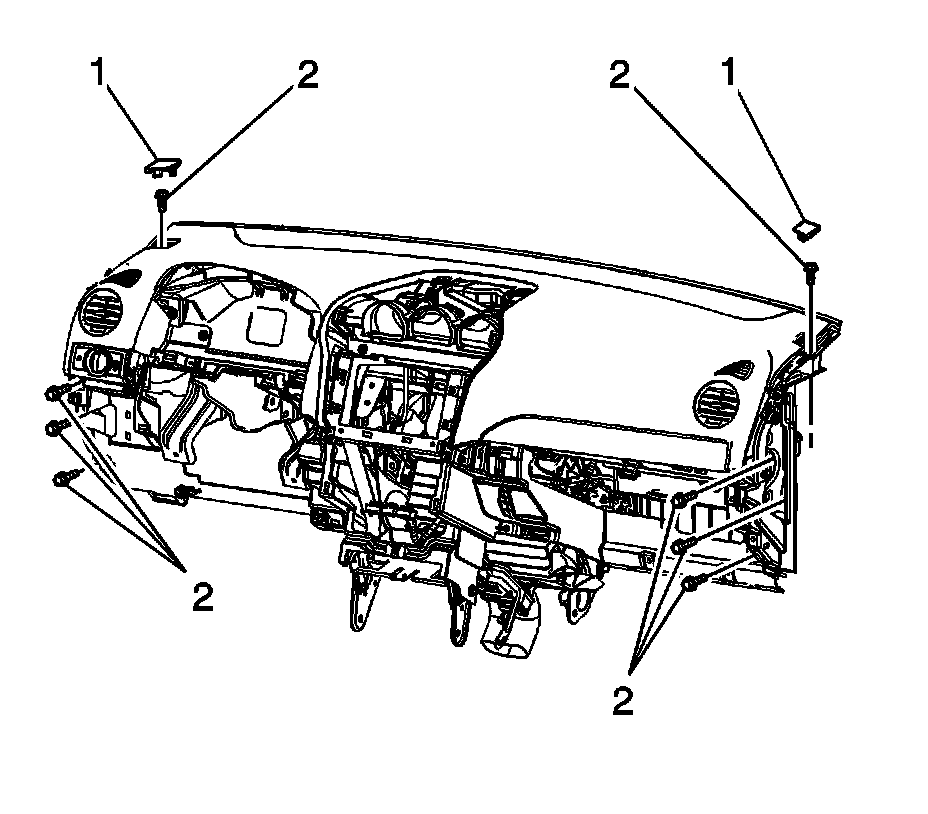 1
2
2
1
2
2