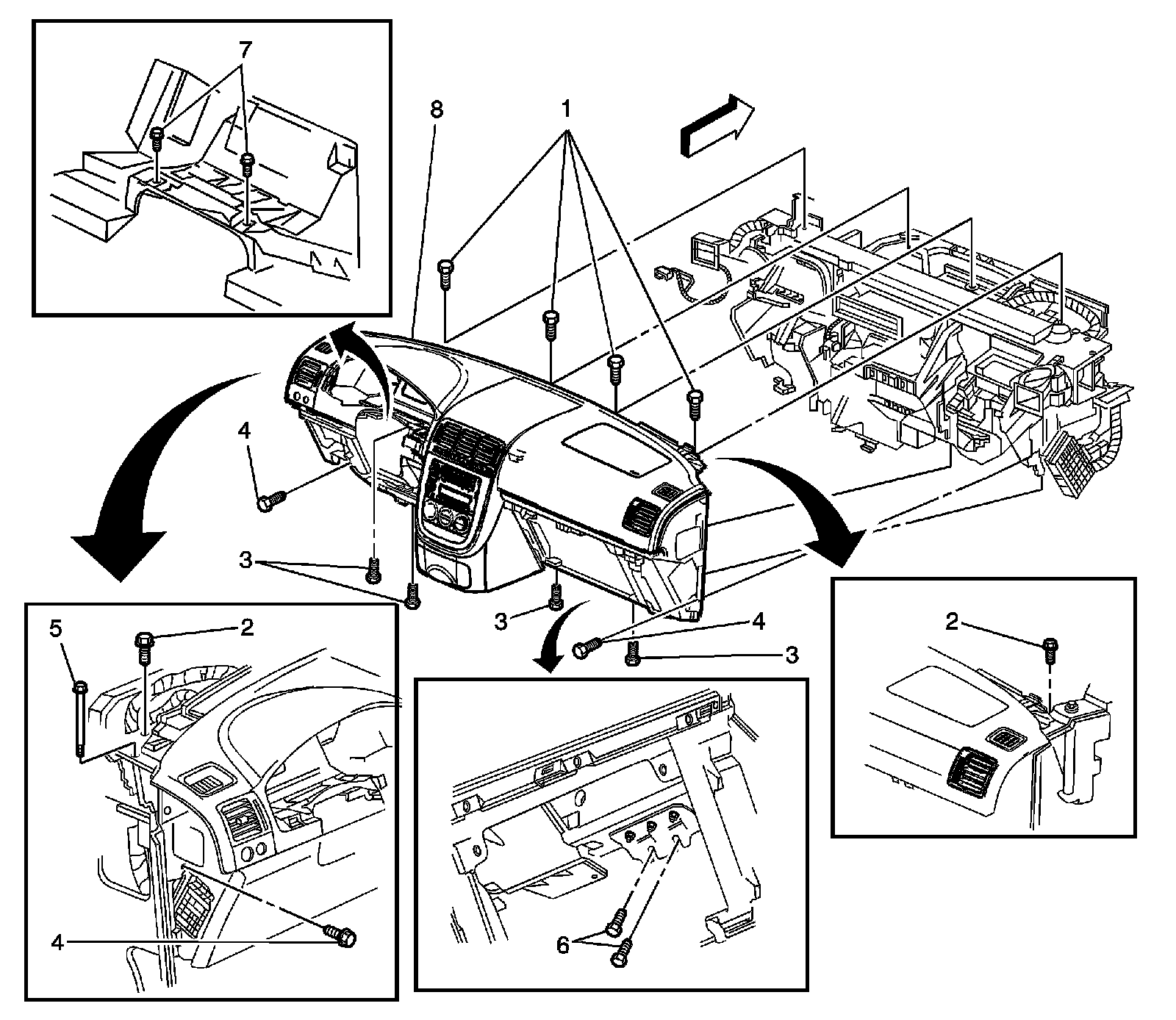 7
8
1
4
3
3
4
3
5
2
4
6
2