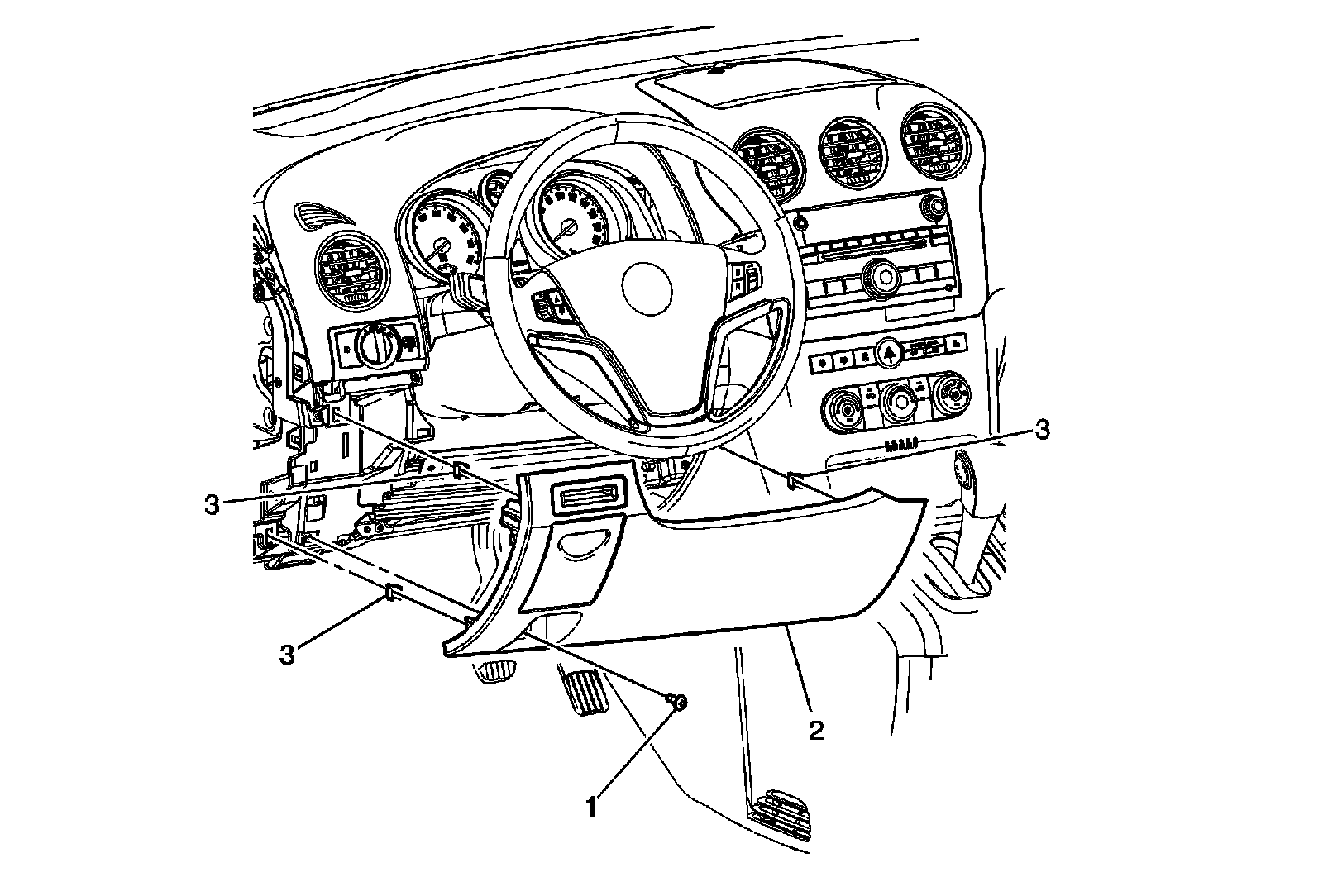 3
3
3
2
1