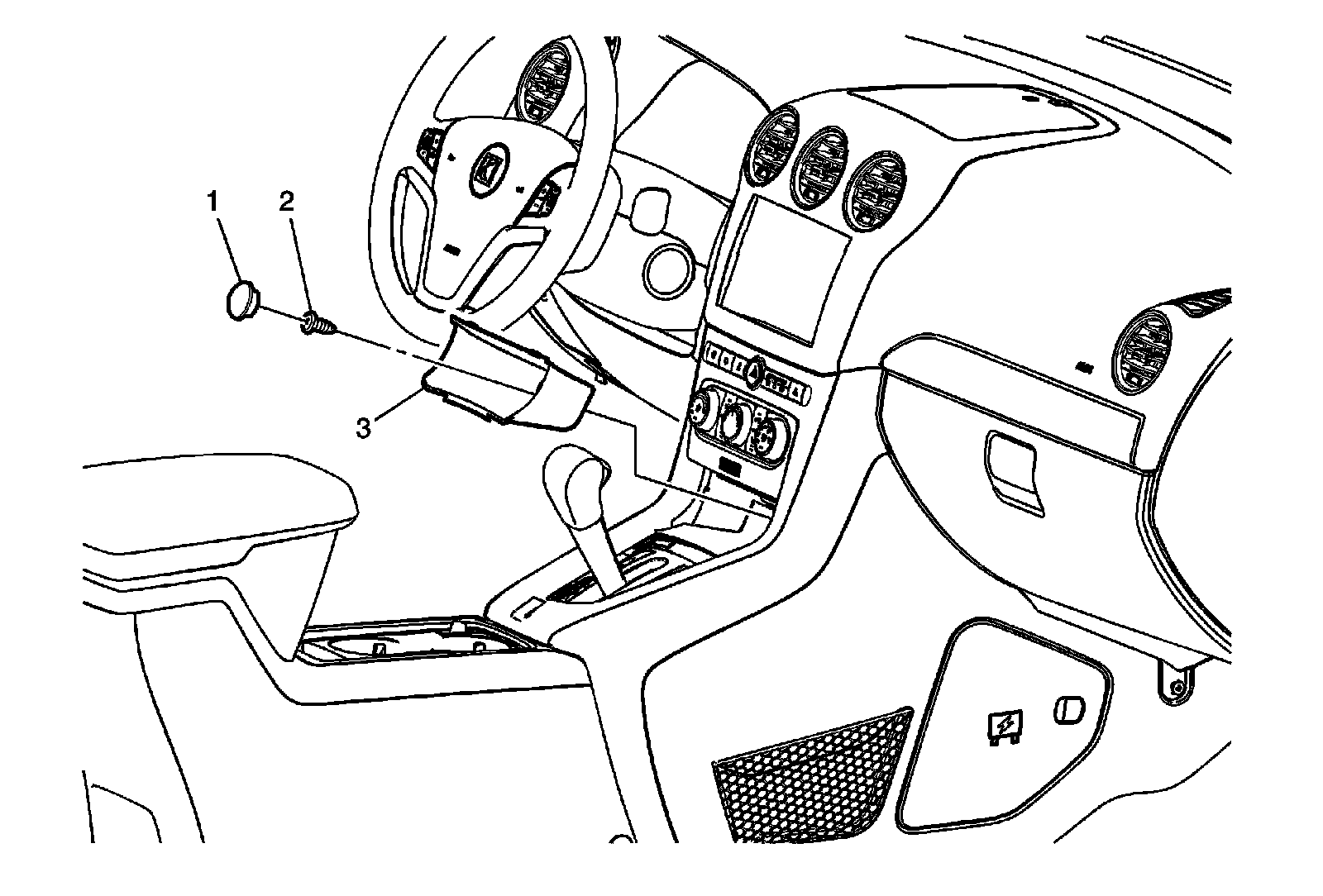 1
2
3