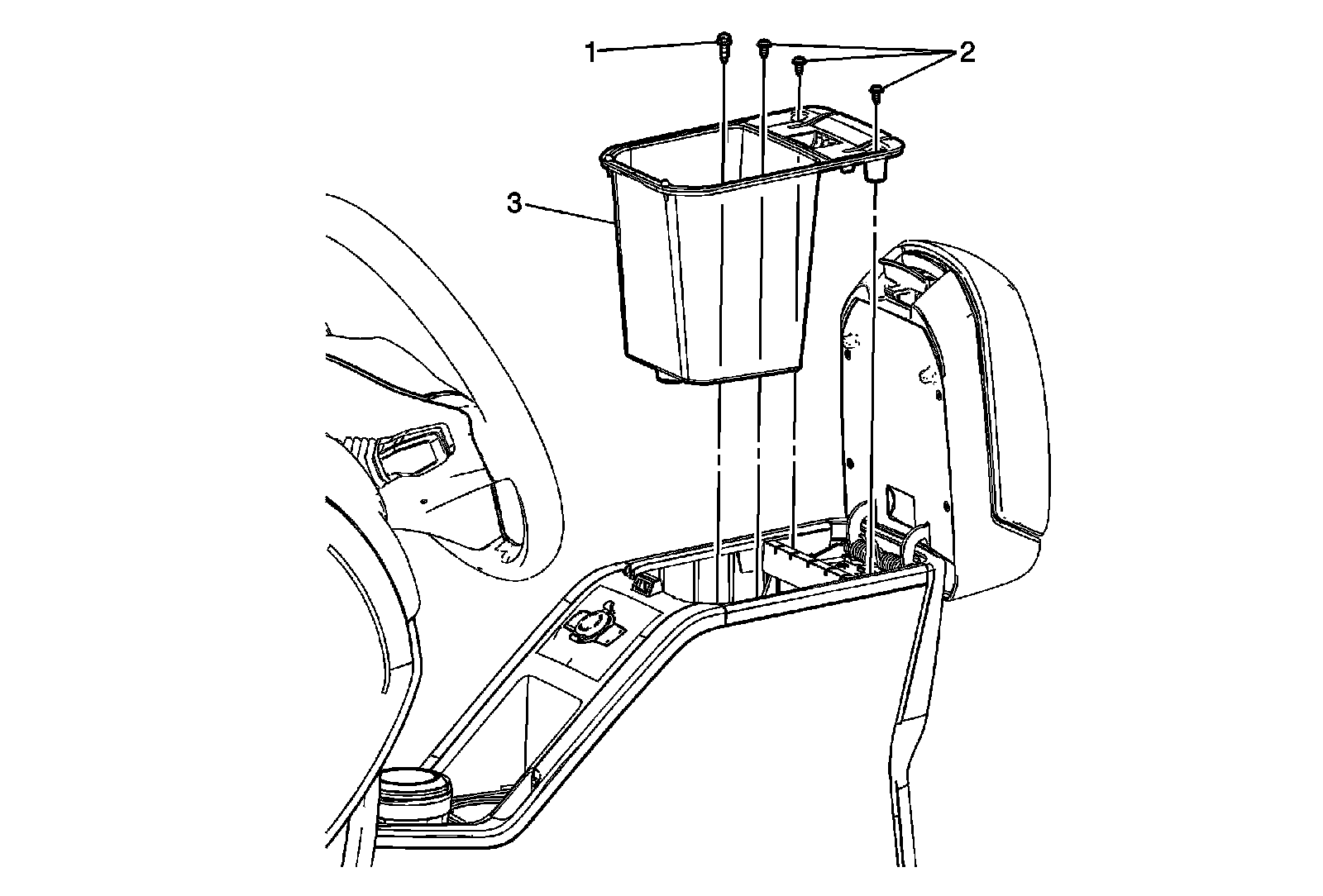 1
2
3