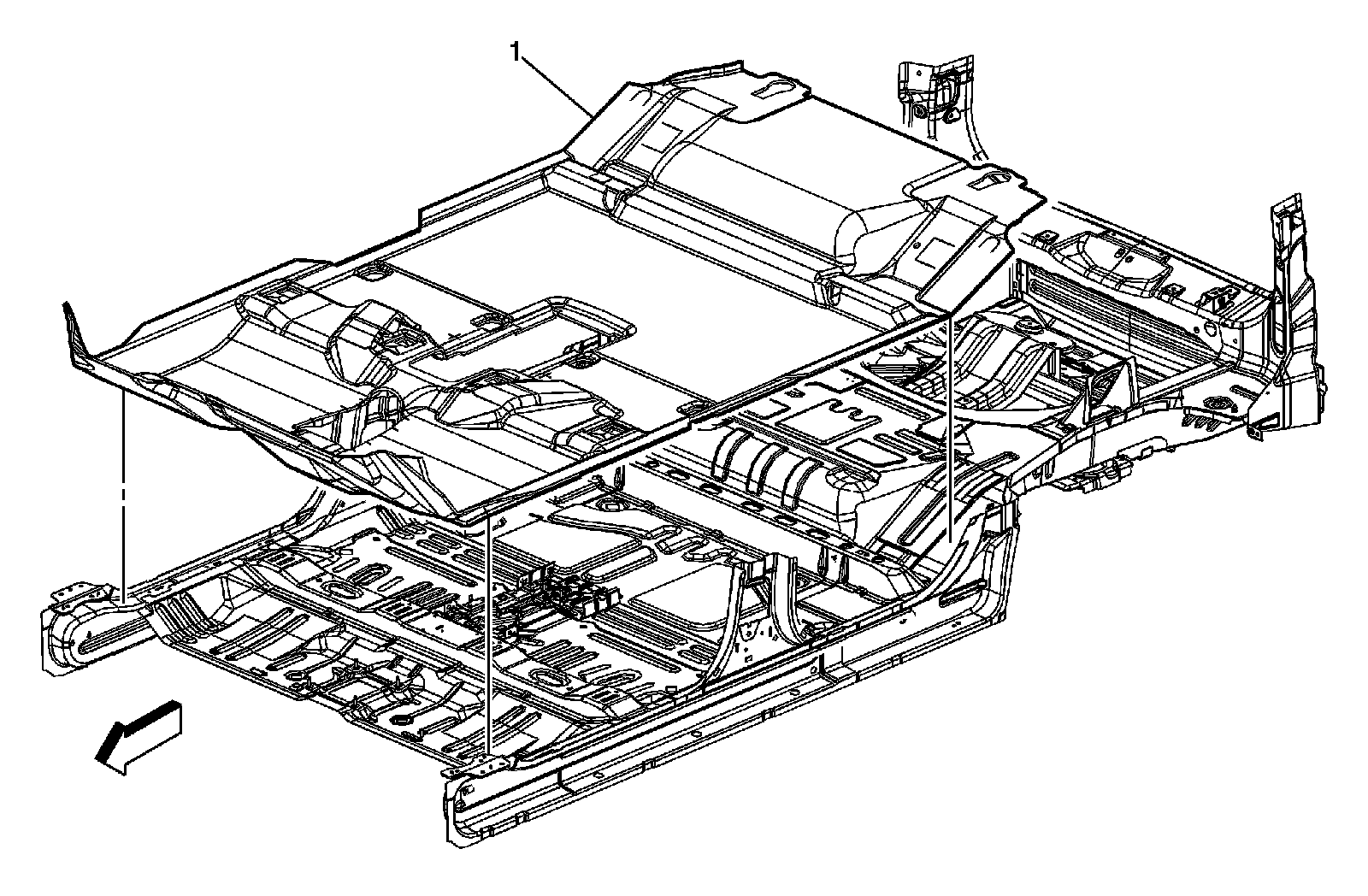 1