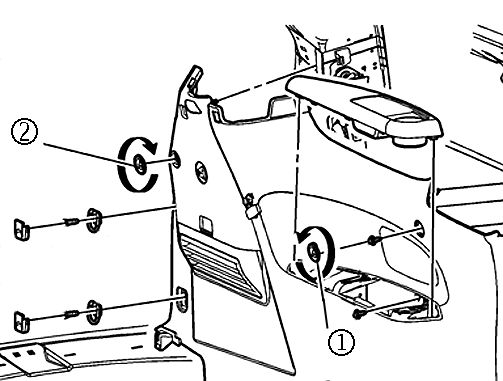 ②

①