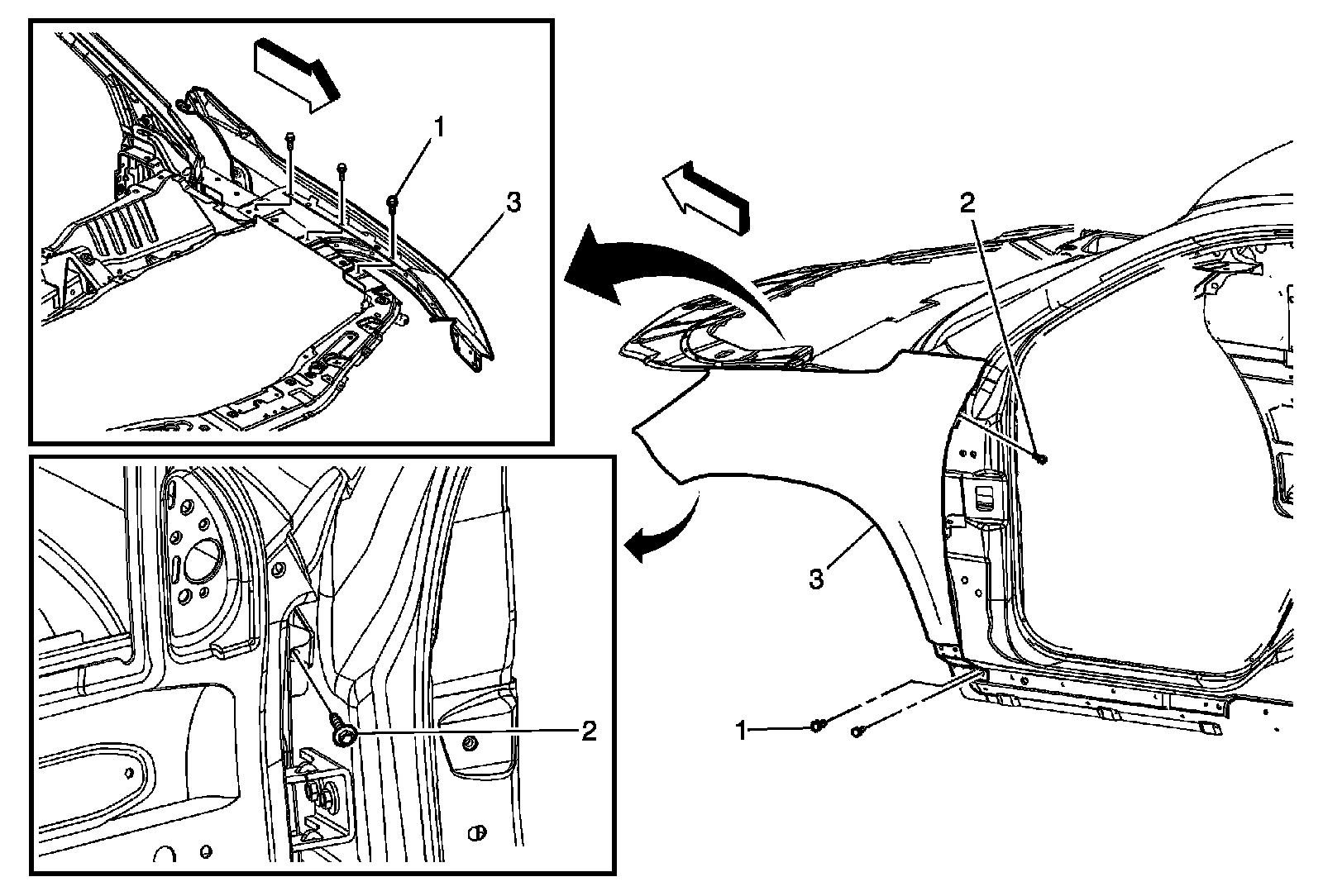 1
3
2
2
3
1