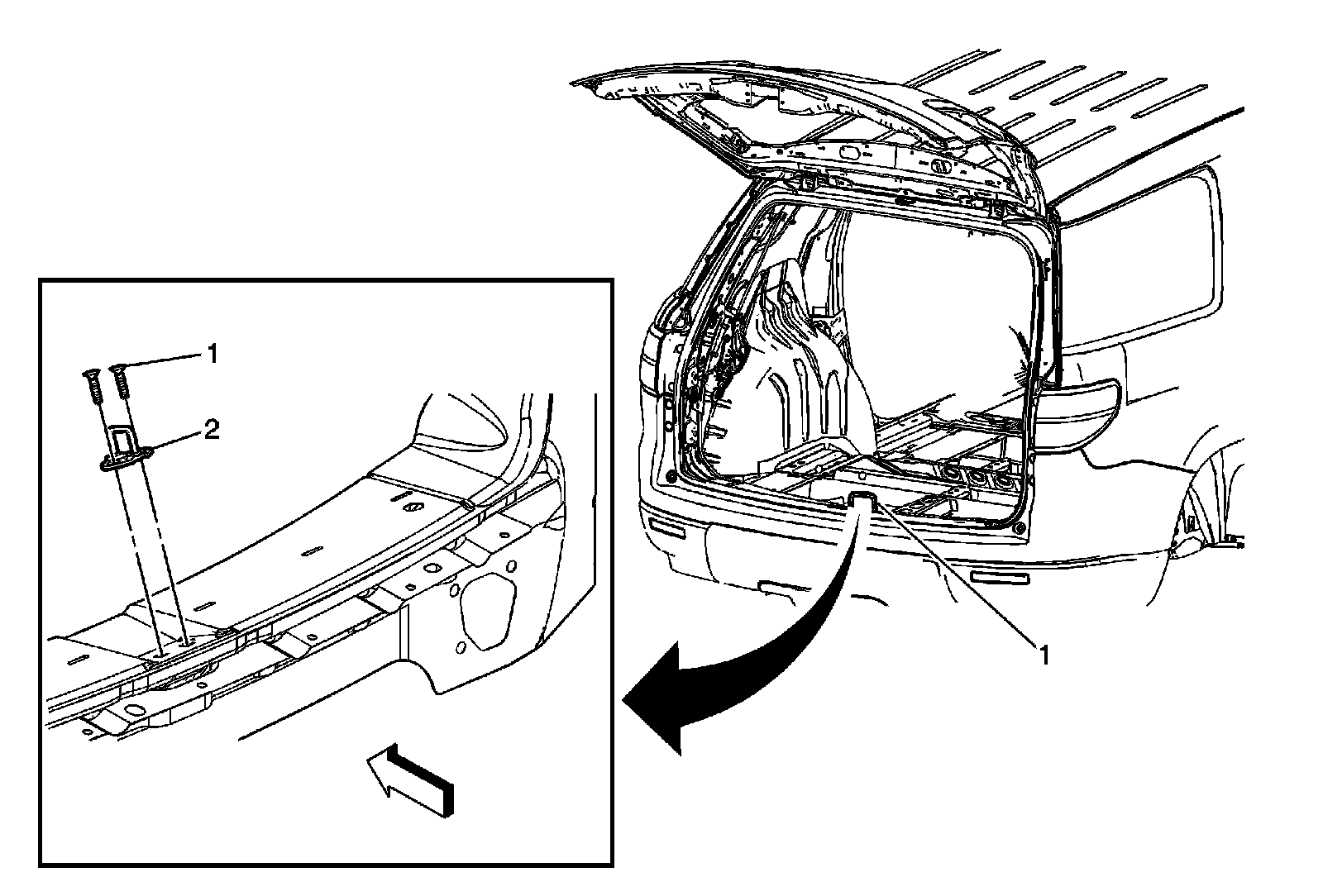 1
2
1