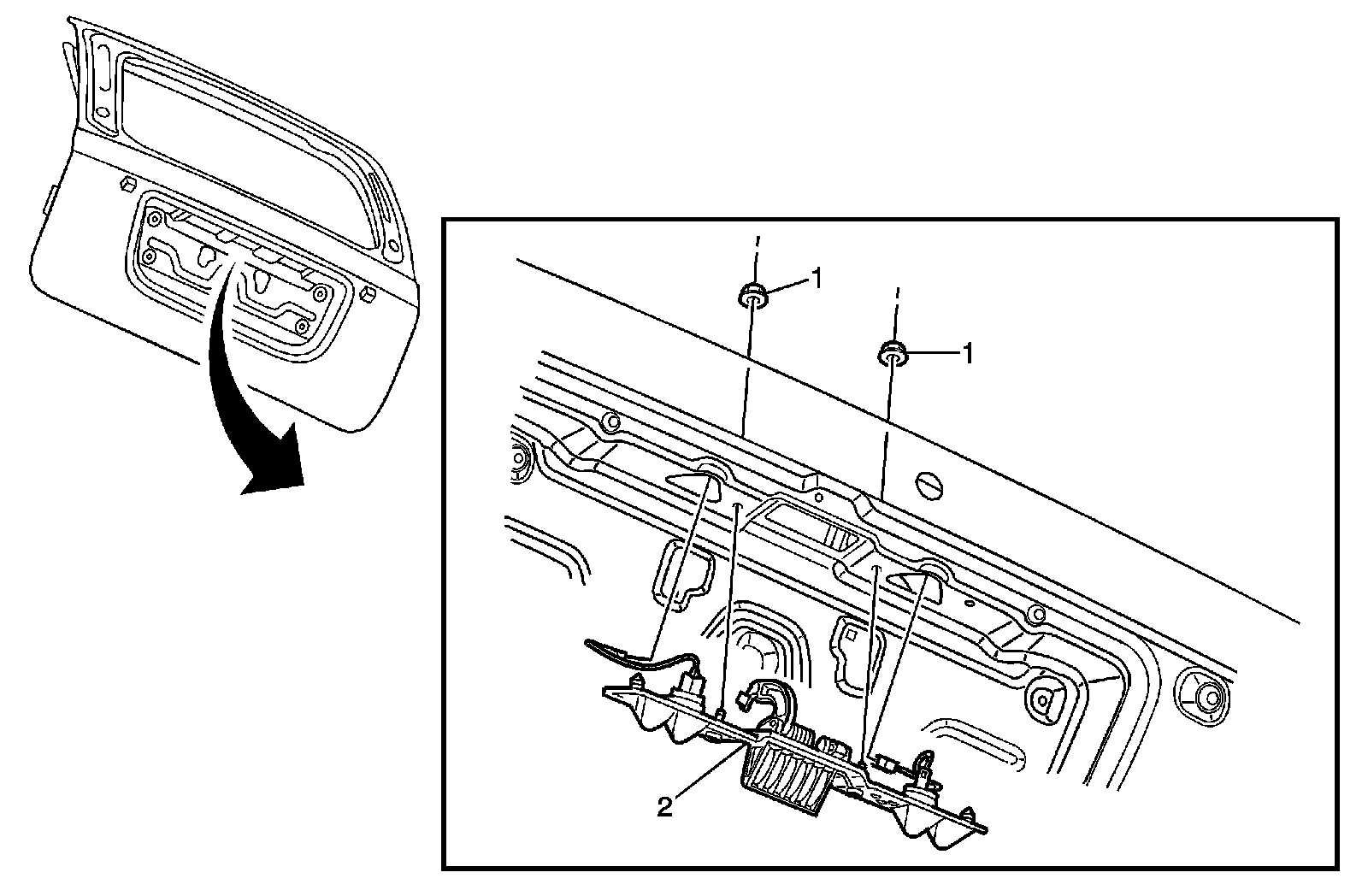 1
1
2