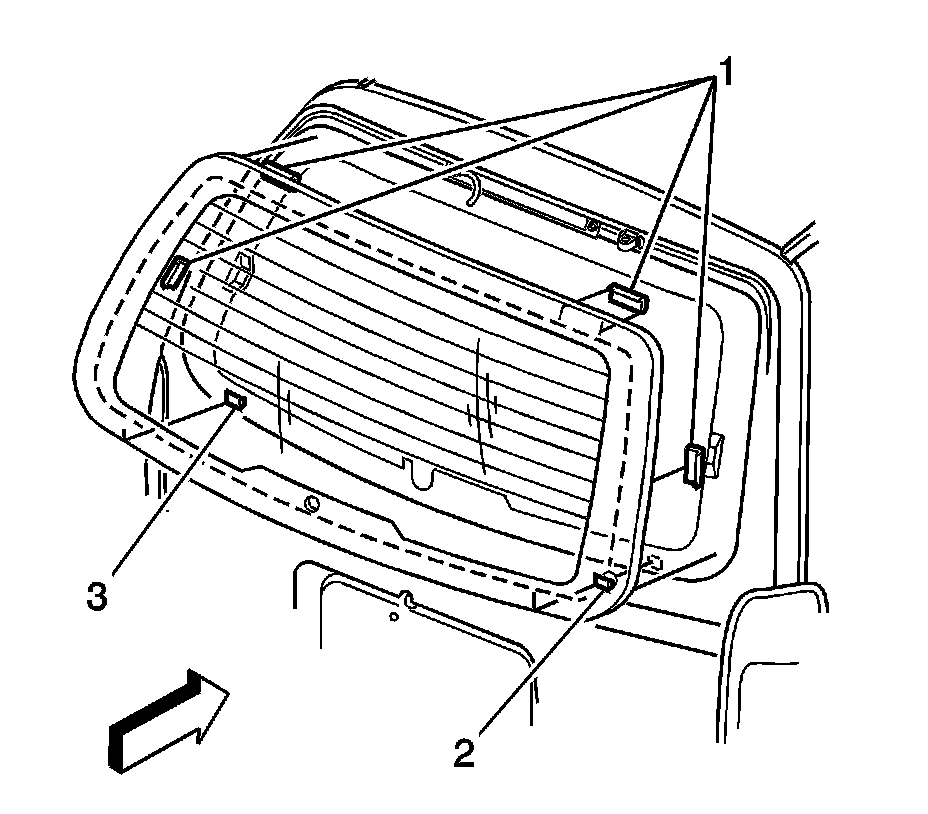 1

3

2