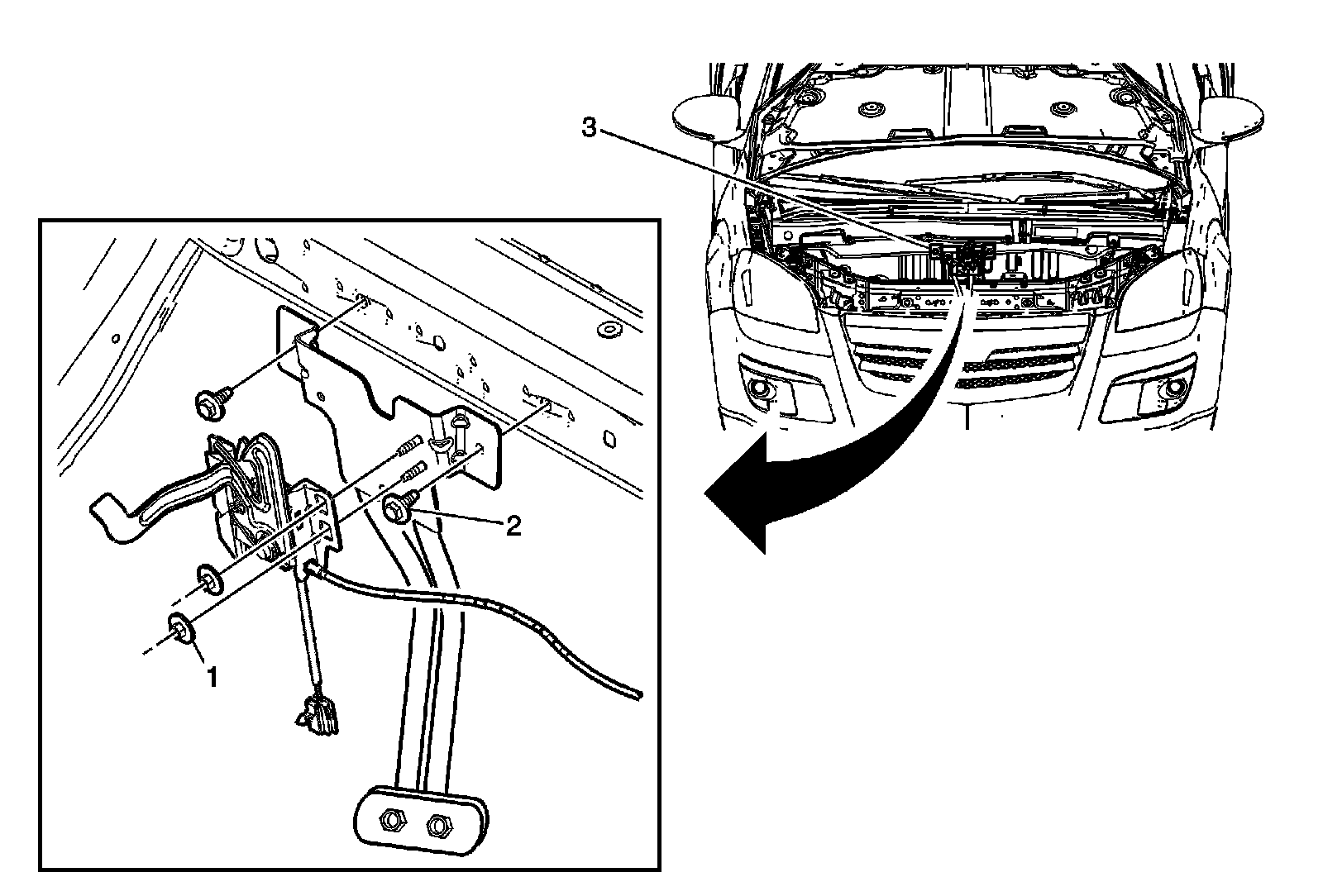 3

2

1