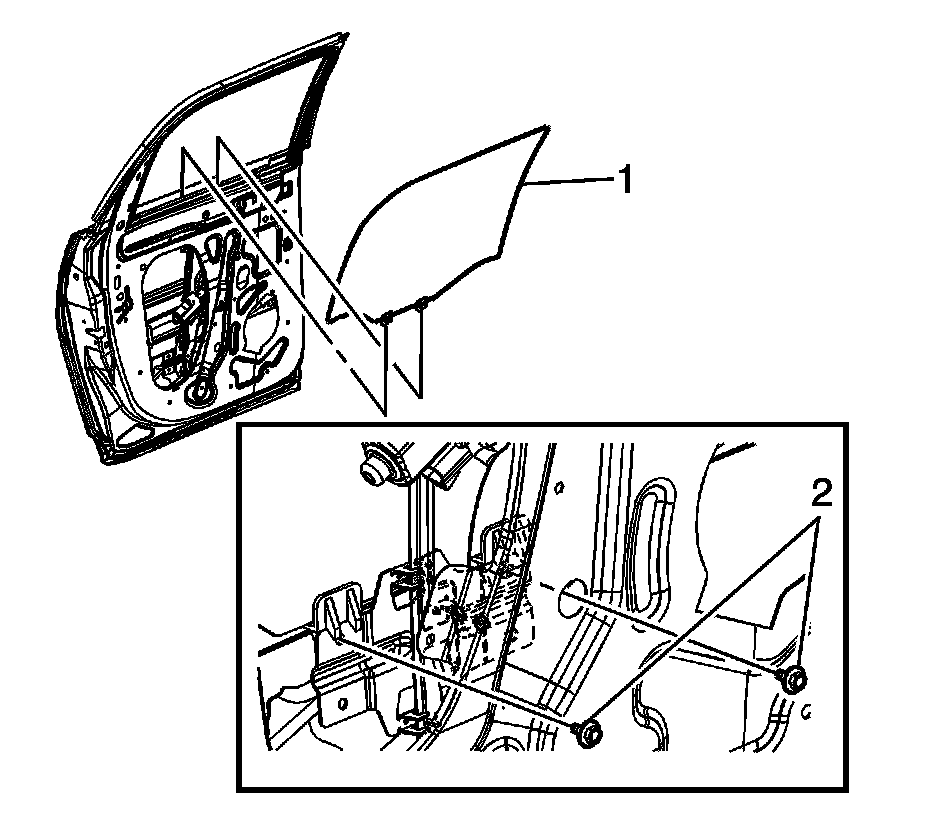 1
2