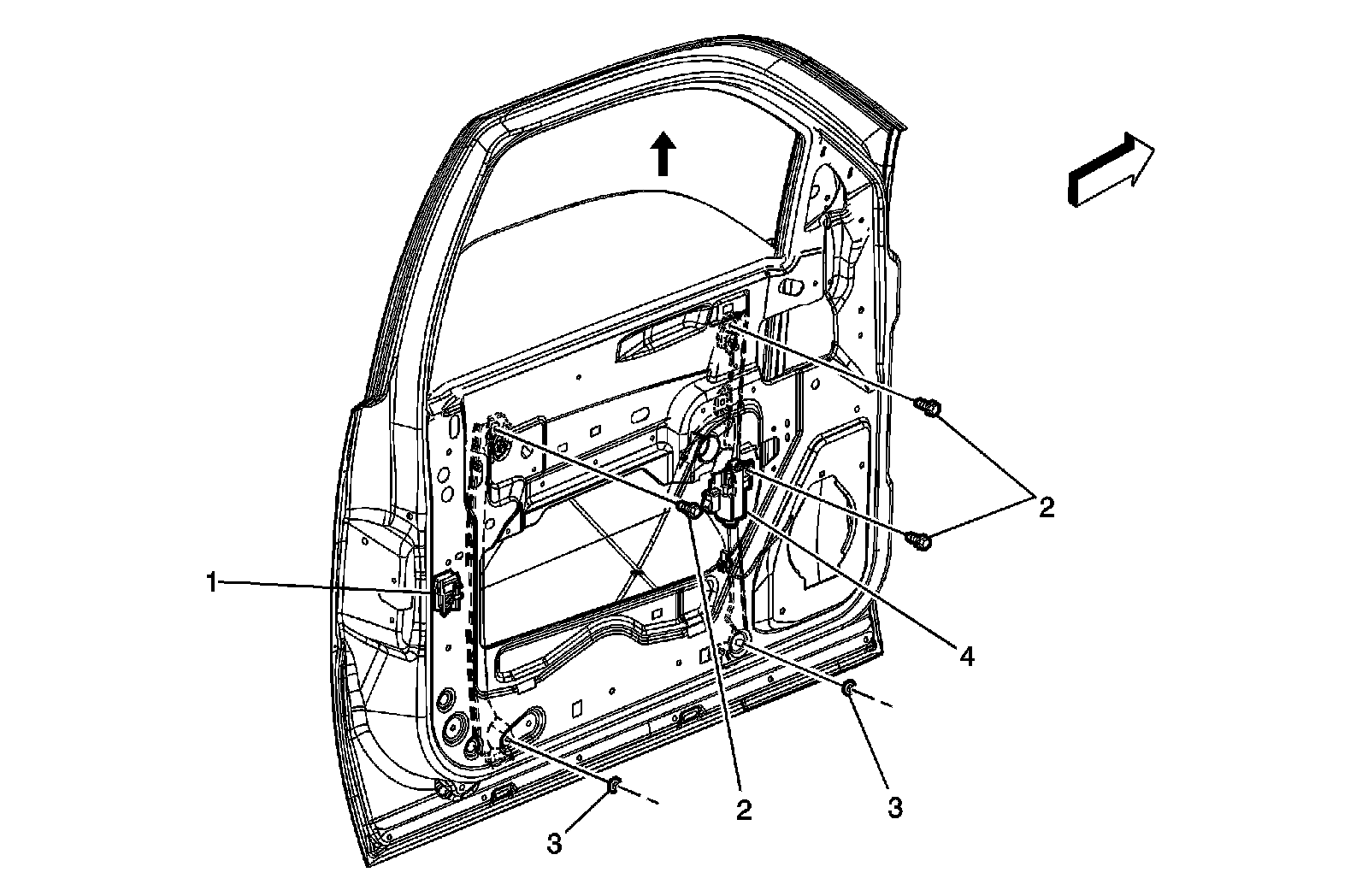 2
1
4
2
3
3