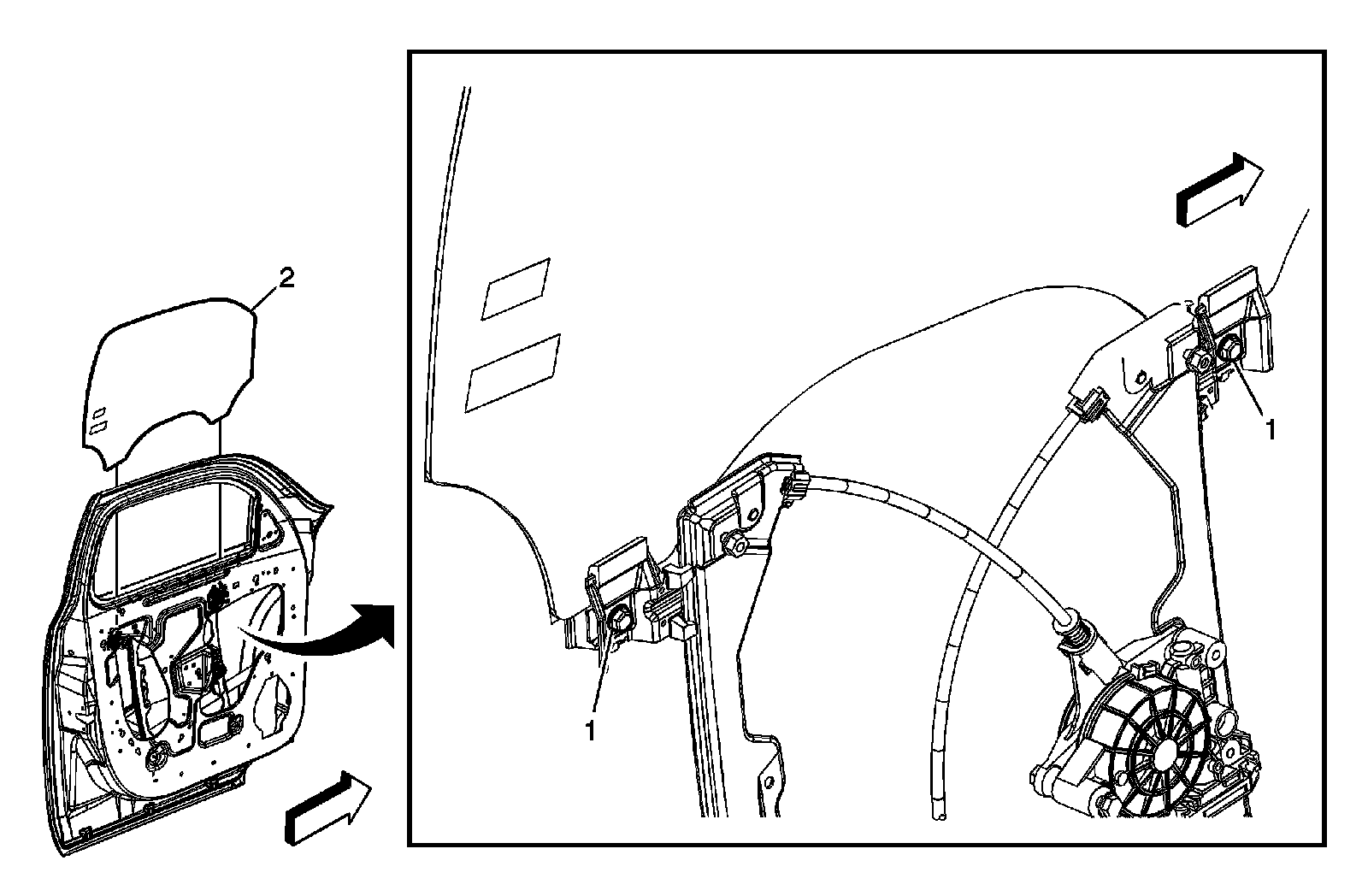 2

1

1