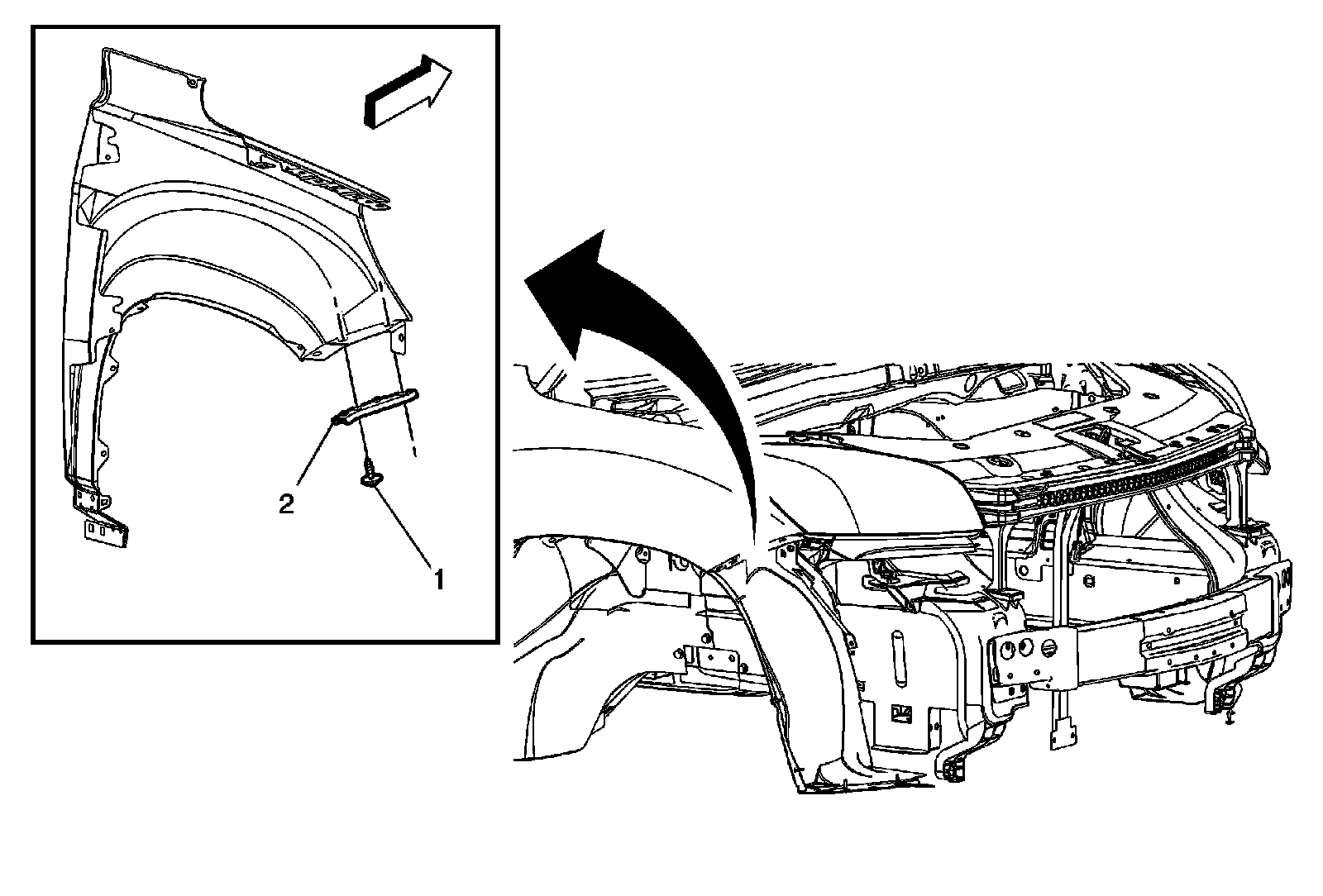 2

1