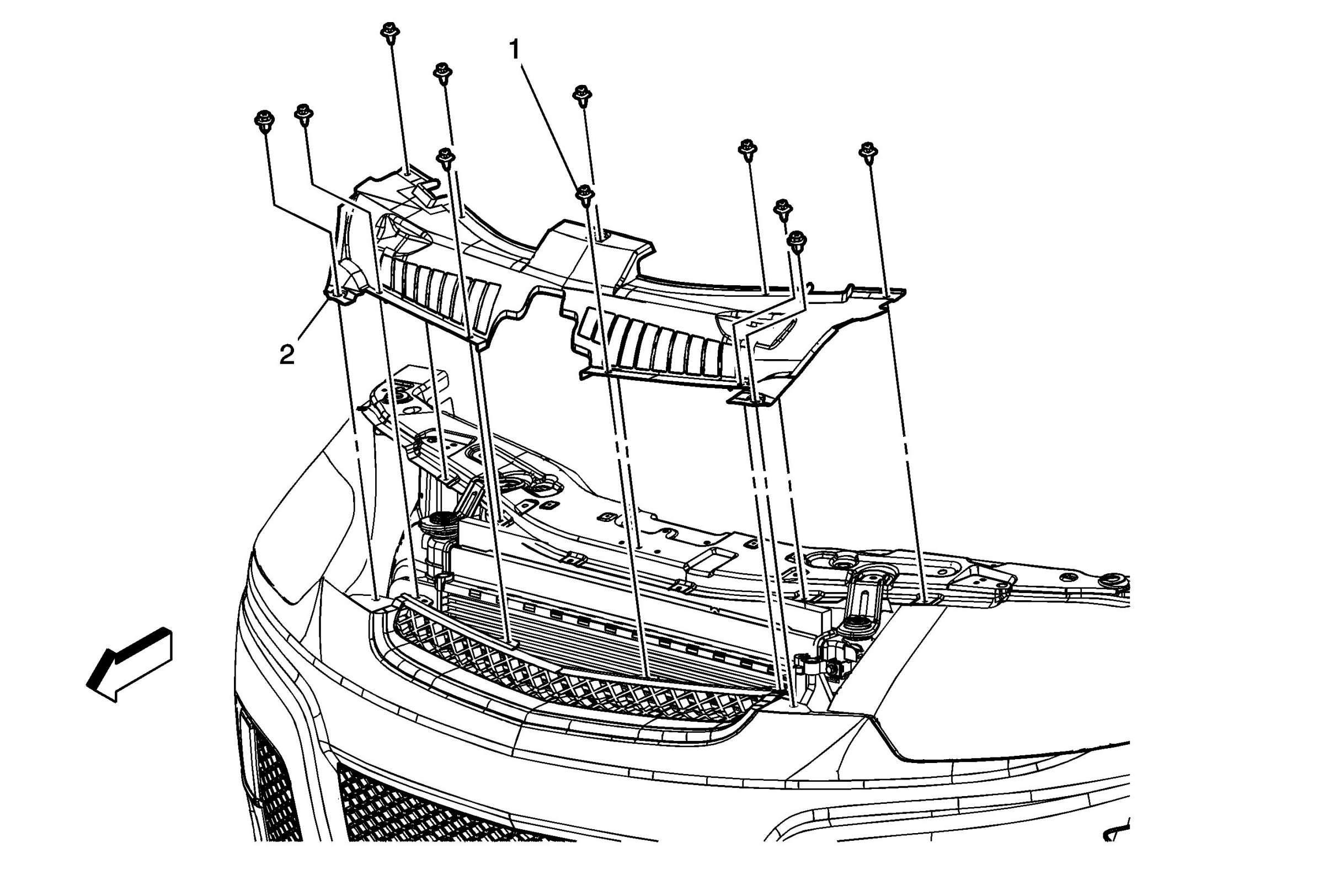 1
2