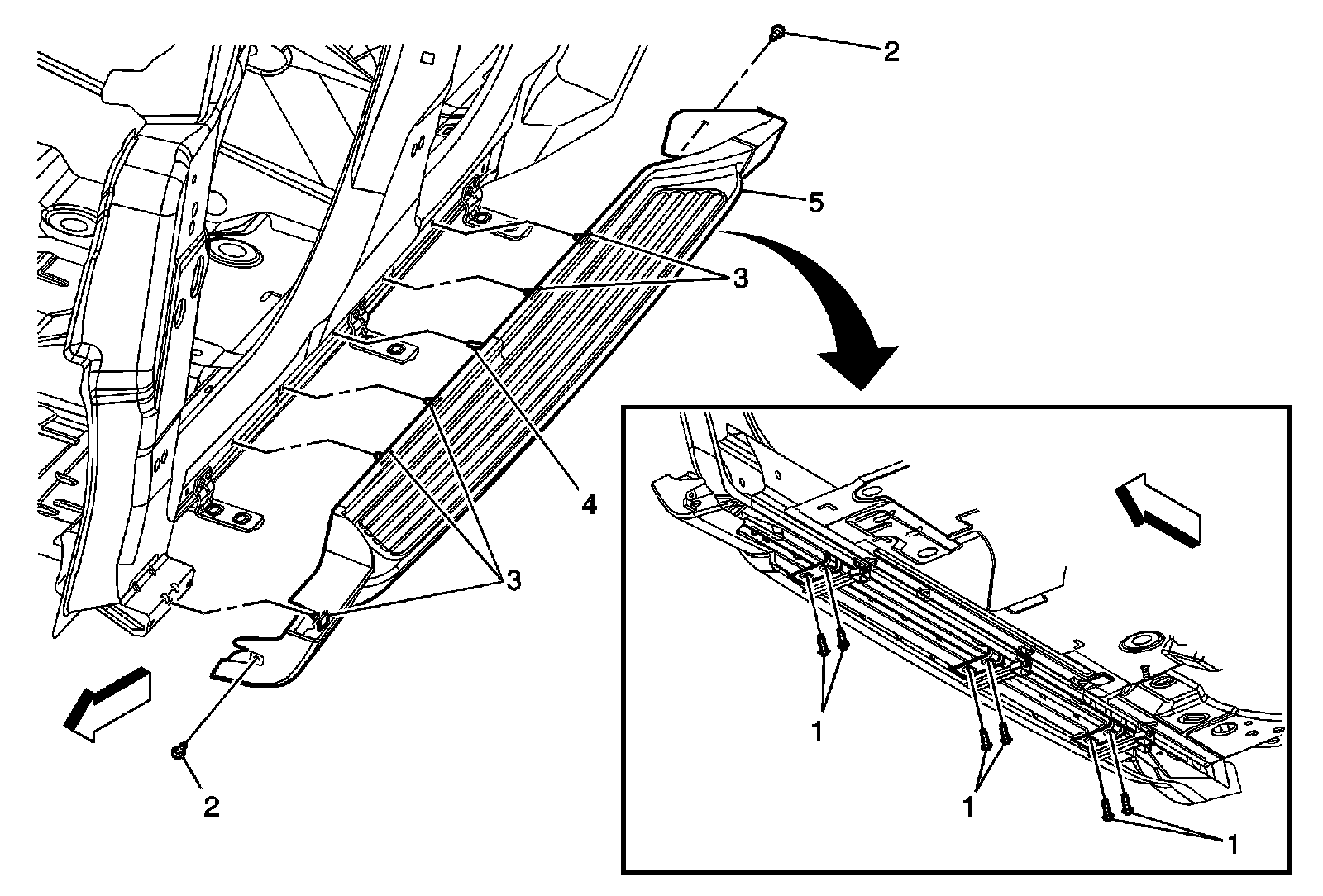 2
5
3
4
3
2
1
1
1