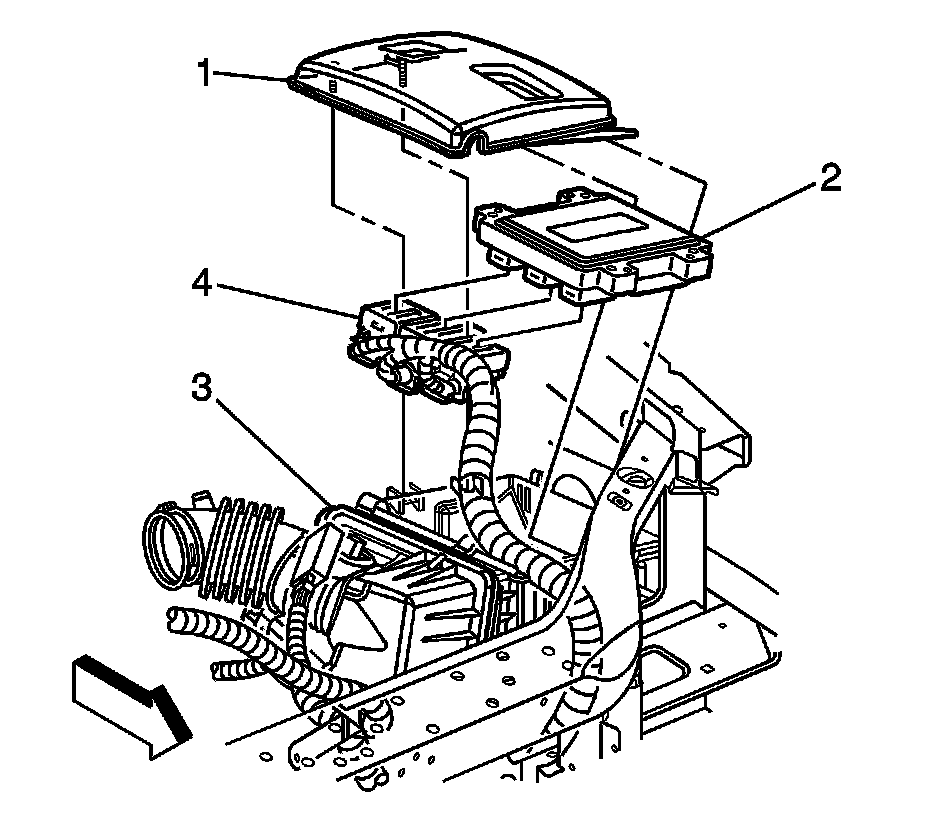 1
2
4
3