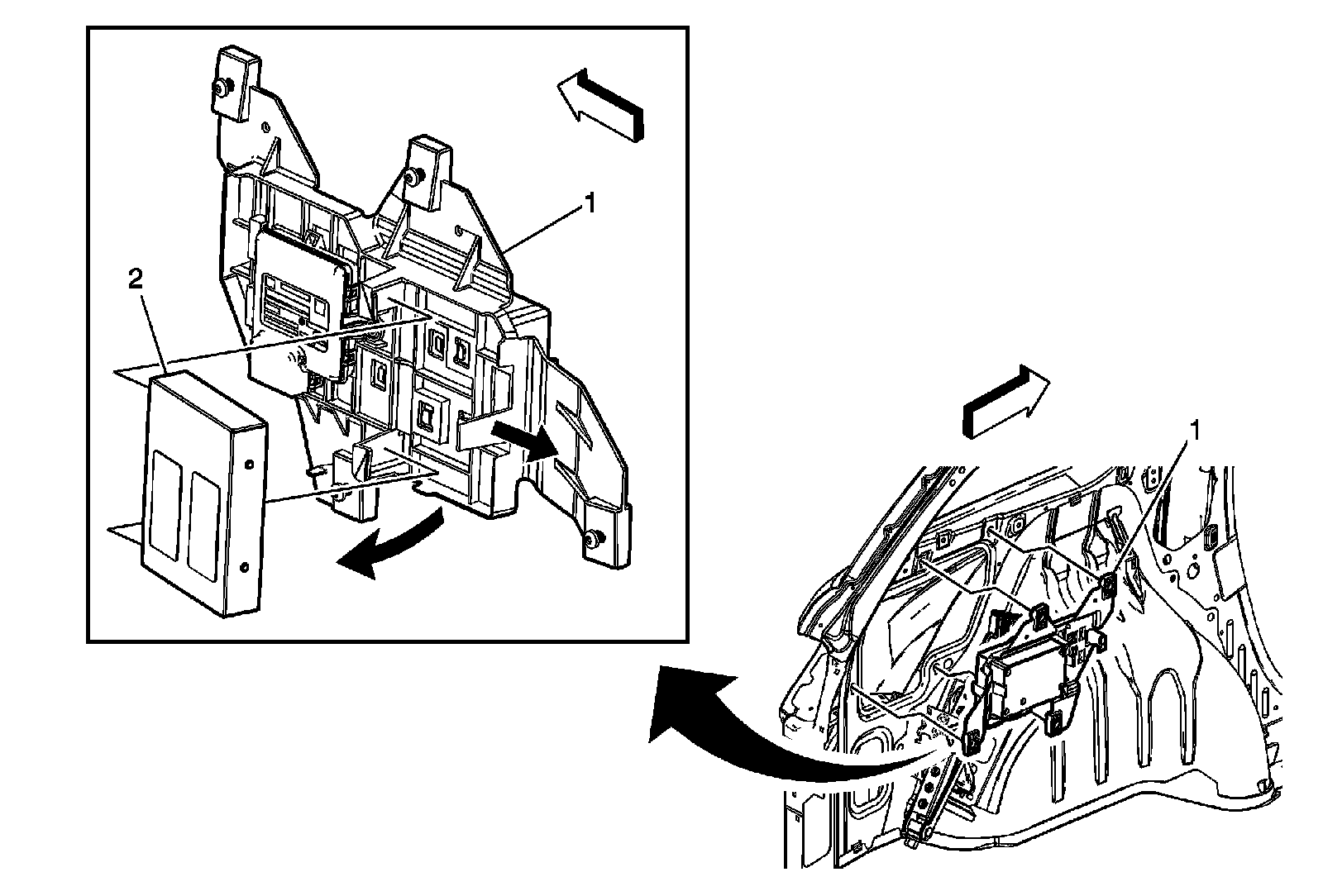 1
2
1