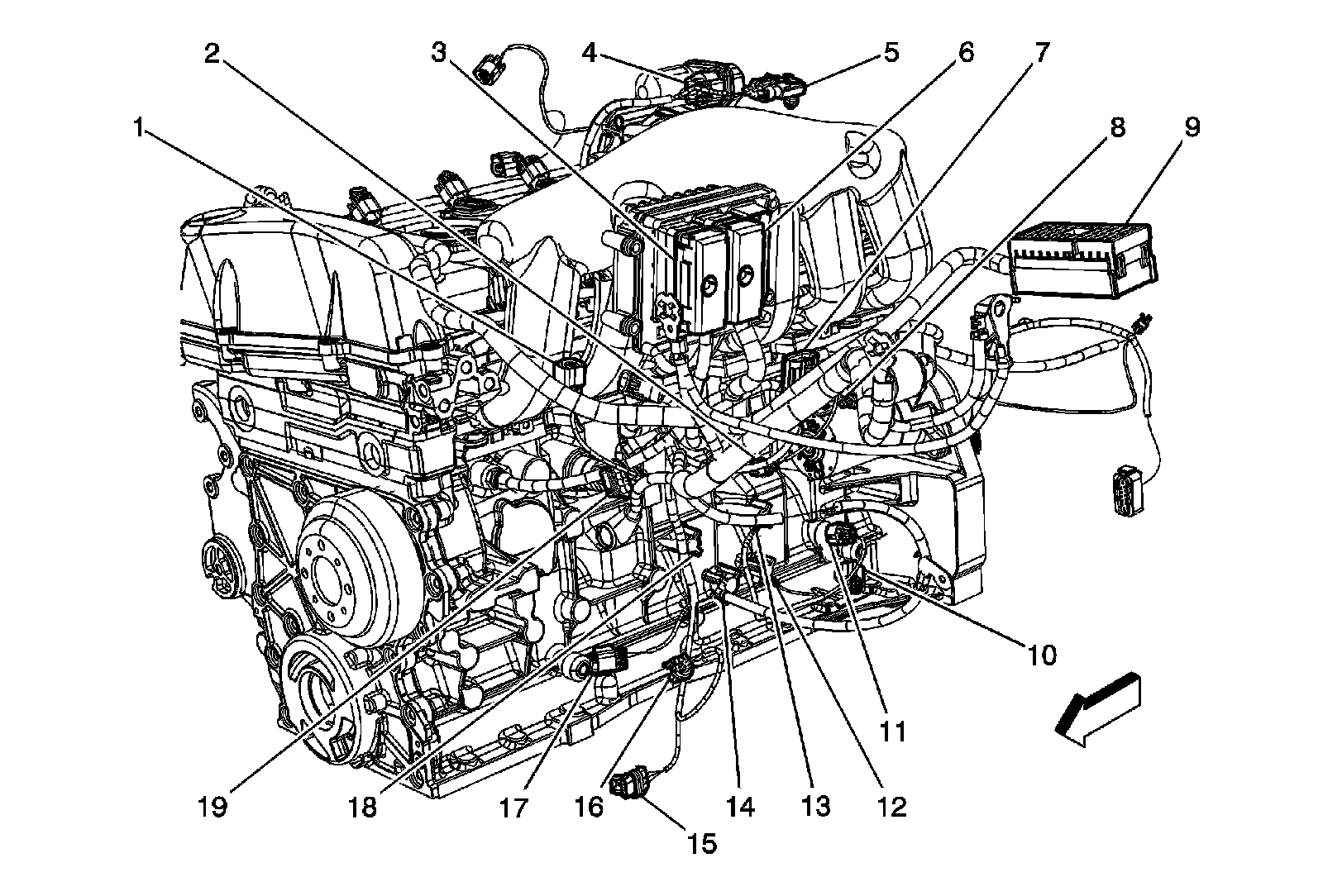 2
3
4
5
6
7
1
8
9
10
11
19
18
17
16
14
13
12
15