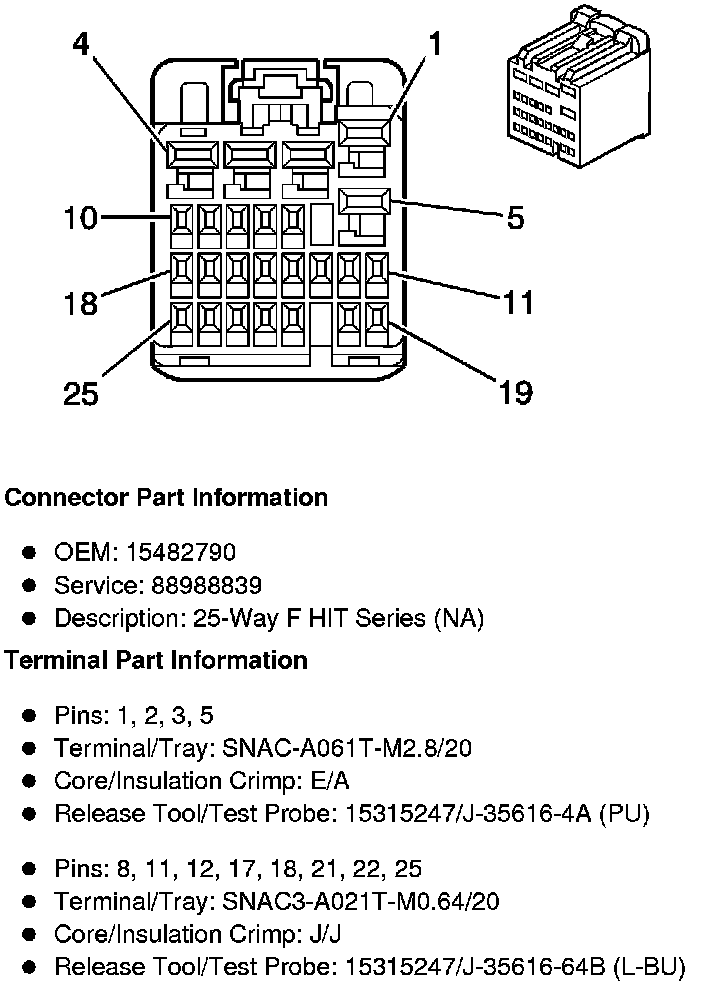 4
1
10
5
18
11
25
19

**Connector Part Information**

- OEM: 15482790
- Service: 88988839
- Description: 25-Way F HIT Series (NA)

**Terminal Part Information**

- Pins: 1, 2, 3, 5
- Terminal/Tray: SNAC-A061T-M2.8/20
- Core/Insulation Crimp: E/A
- Release Tool/Test Probe: 15315247/J-35616-4A (PU)

- Pins: 8, 11, 12, 17, 18, 21, 22, 25
- Terminal/Tray: SNAC3-A021T-M0.64/20
- Core/Insulation Crimp: J/J
- Release Tool/Test Probe: 15315247/J-35616-64B (L-BU)